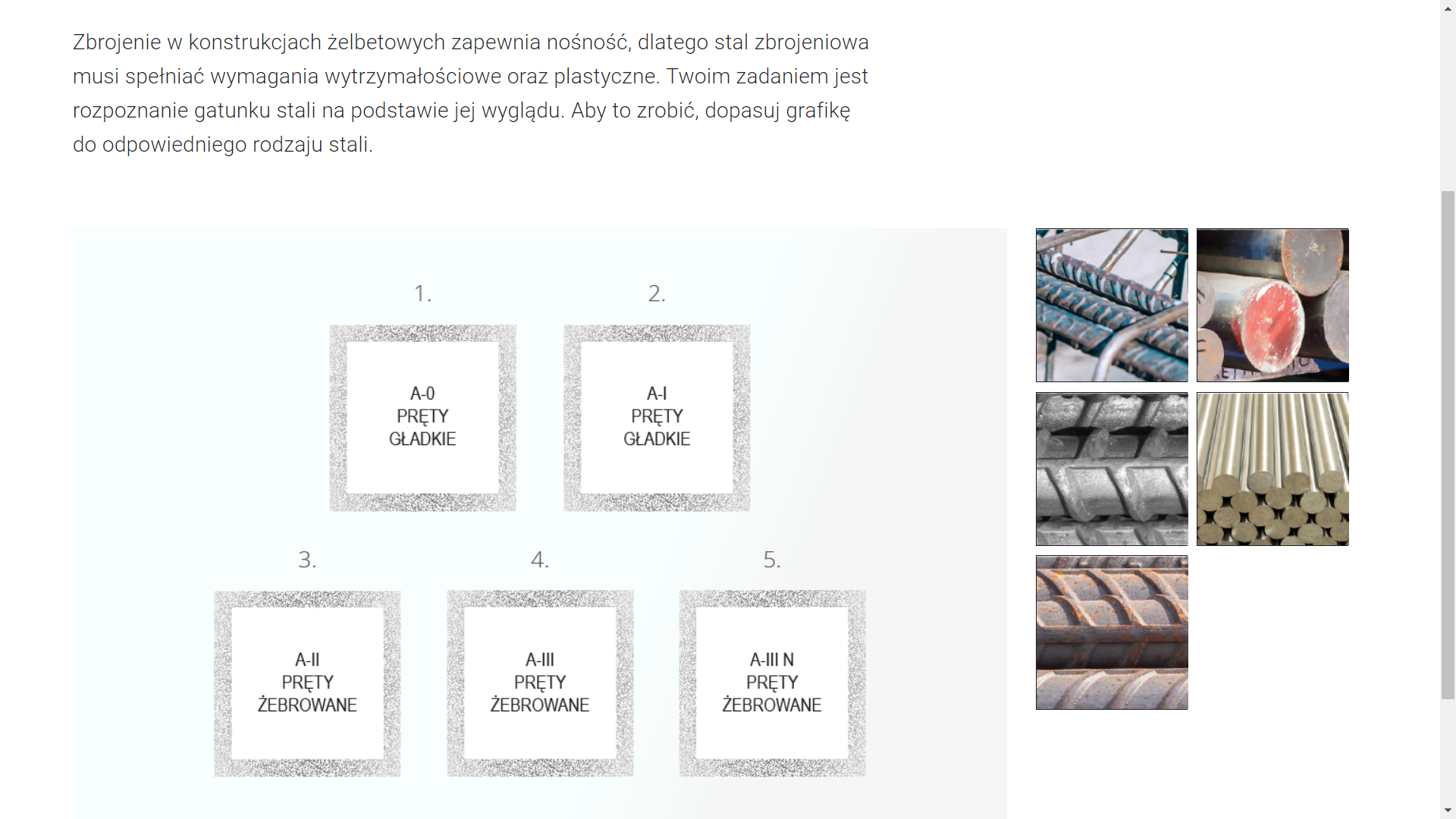 Zbrojenie w konstrukcjach żelbetowych zapewnia nośność, dlatego stal zbrojeniowa musi spełniać wymagania wytrzymałościowe oraz plastyczne. Twoim zadaniem jest rozpoznanie gatunku stali na podstawie jej wyglądu. Aby to zrobić, dopasuj grafikę do odpowiedniego rodzaju stali.

1.

A-0
PRĘTY
GŁADKIE

2.

A-I
PRĘTY
GŁADKIE

3.

A-II
PRĘTY
ŻEBROWANE

4.

A-III
PRĘTY
ŻEBROWANE

5.

A-III N
PRĘTY
ŻEBROWANE