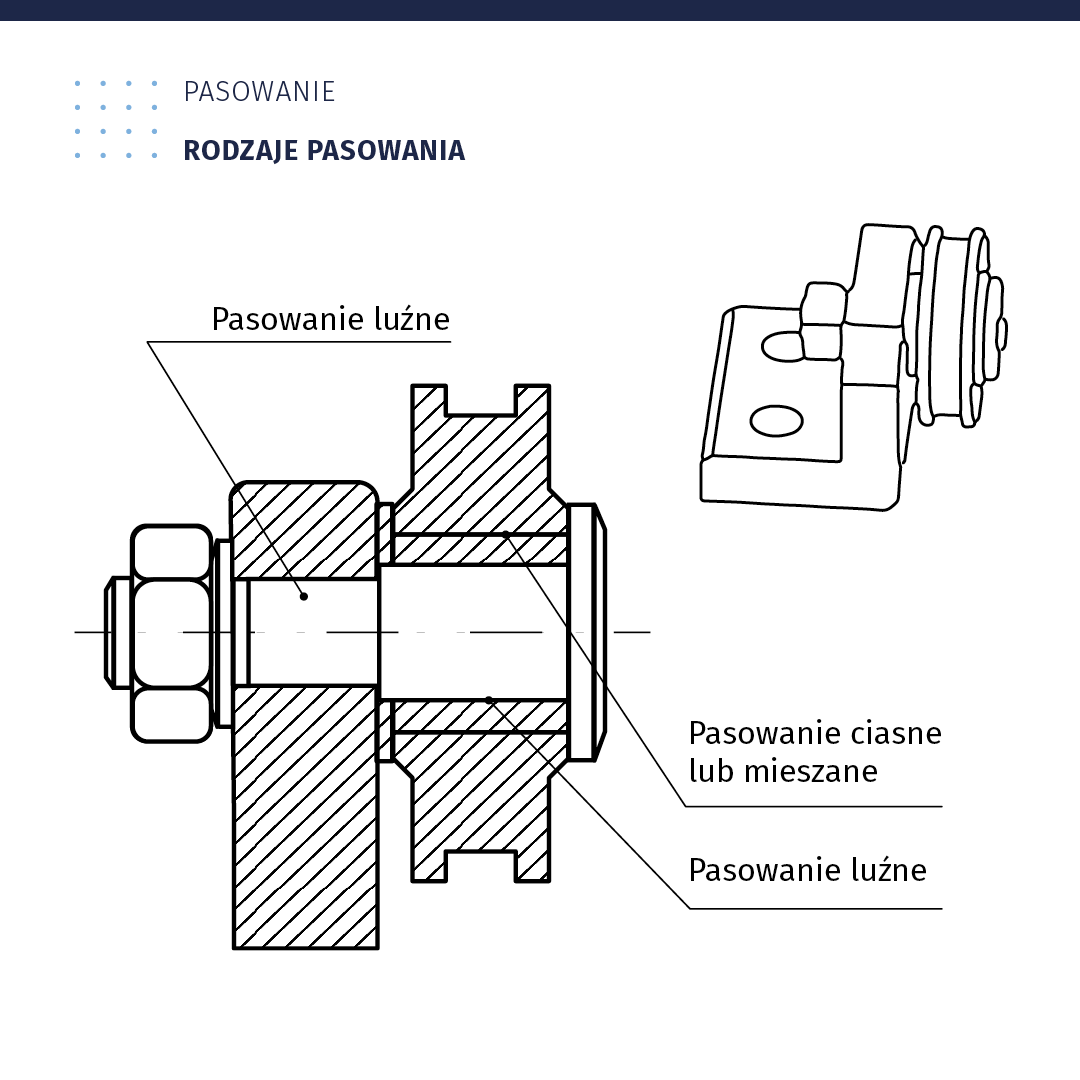 PASOWANIE

RODZAJE PASOWANIA

Pasowanie luźne

Pasowanie ciasne lub mieszane

Pasowanie luźne