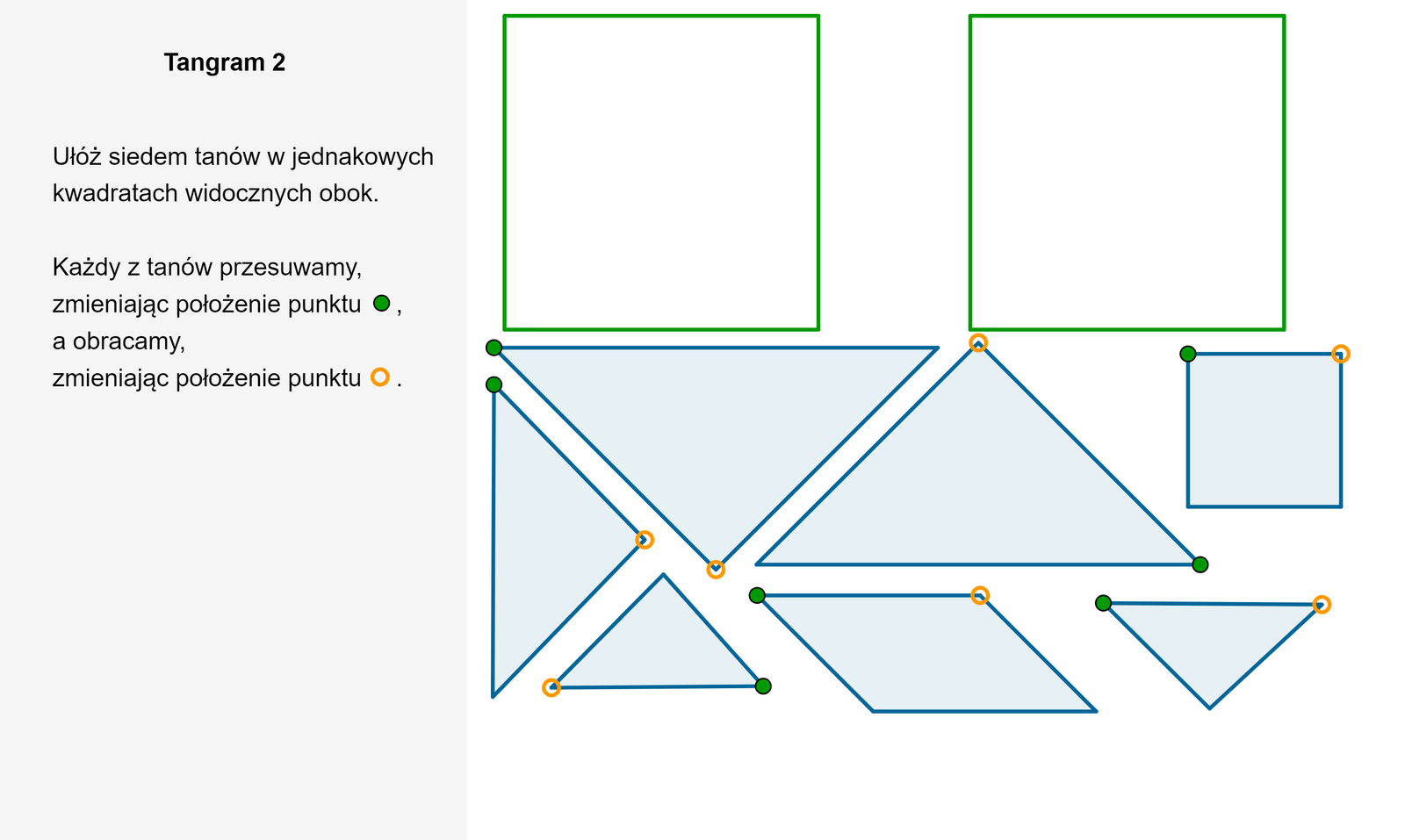 Tangram 2

Ułóż siedem tanów w jednakowych kwadratach widocznych obok.

Każdy z tanów przesuwamy, zmieniając położenie punktu ,
a obracamy,
zmieniając położenie punktu .