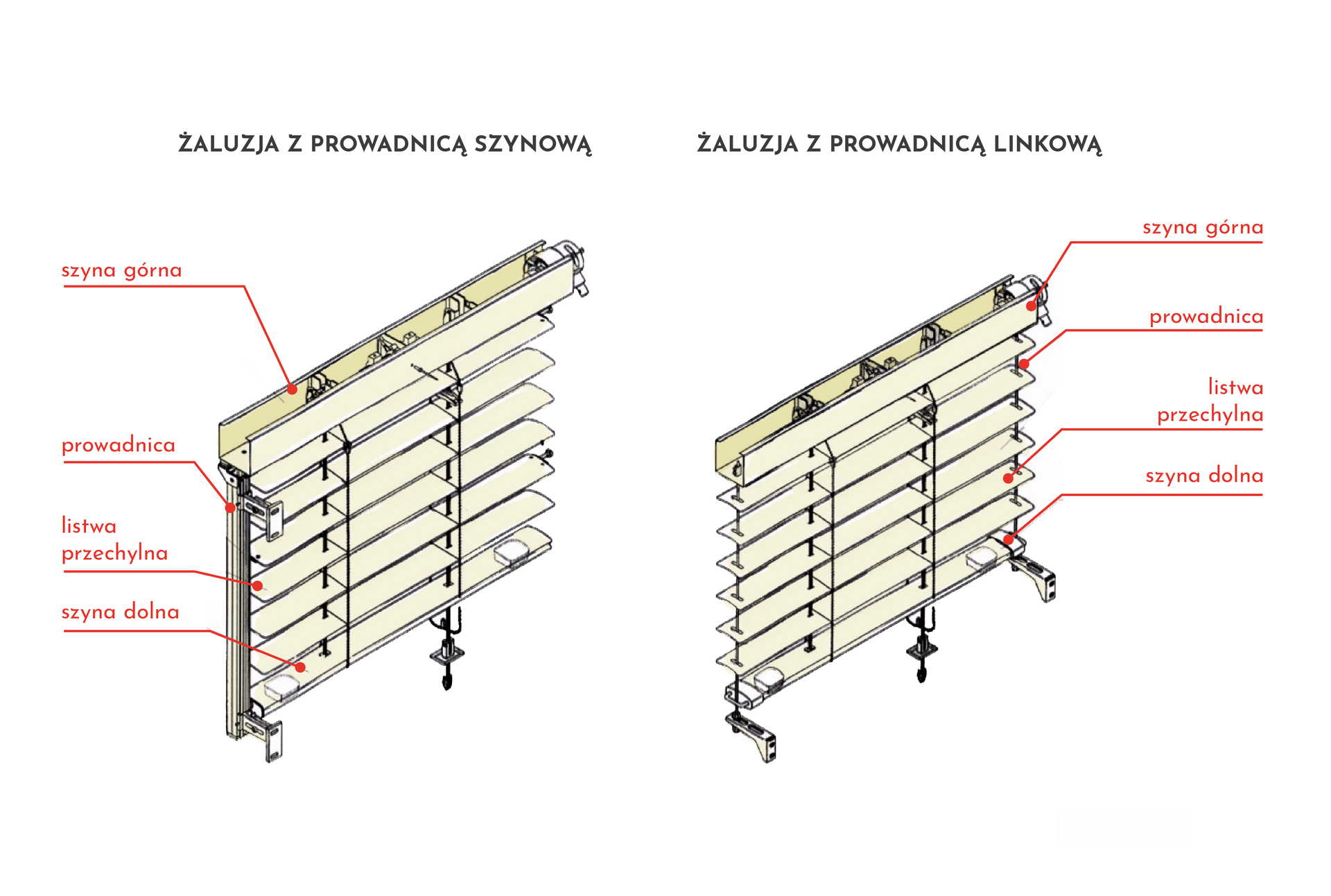 ŻALUZJA Z PROWADNICĄ SZYNOWĄ

szyna górna

prowadnica

listwa przechylna

szyna dolna

ŻALUZJA Z PROWADNICĄ LINKOWĄ

szyna górna

prowadnica

listwa przechylna

szyna dolna