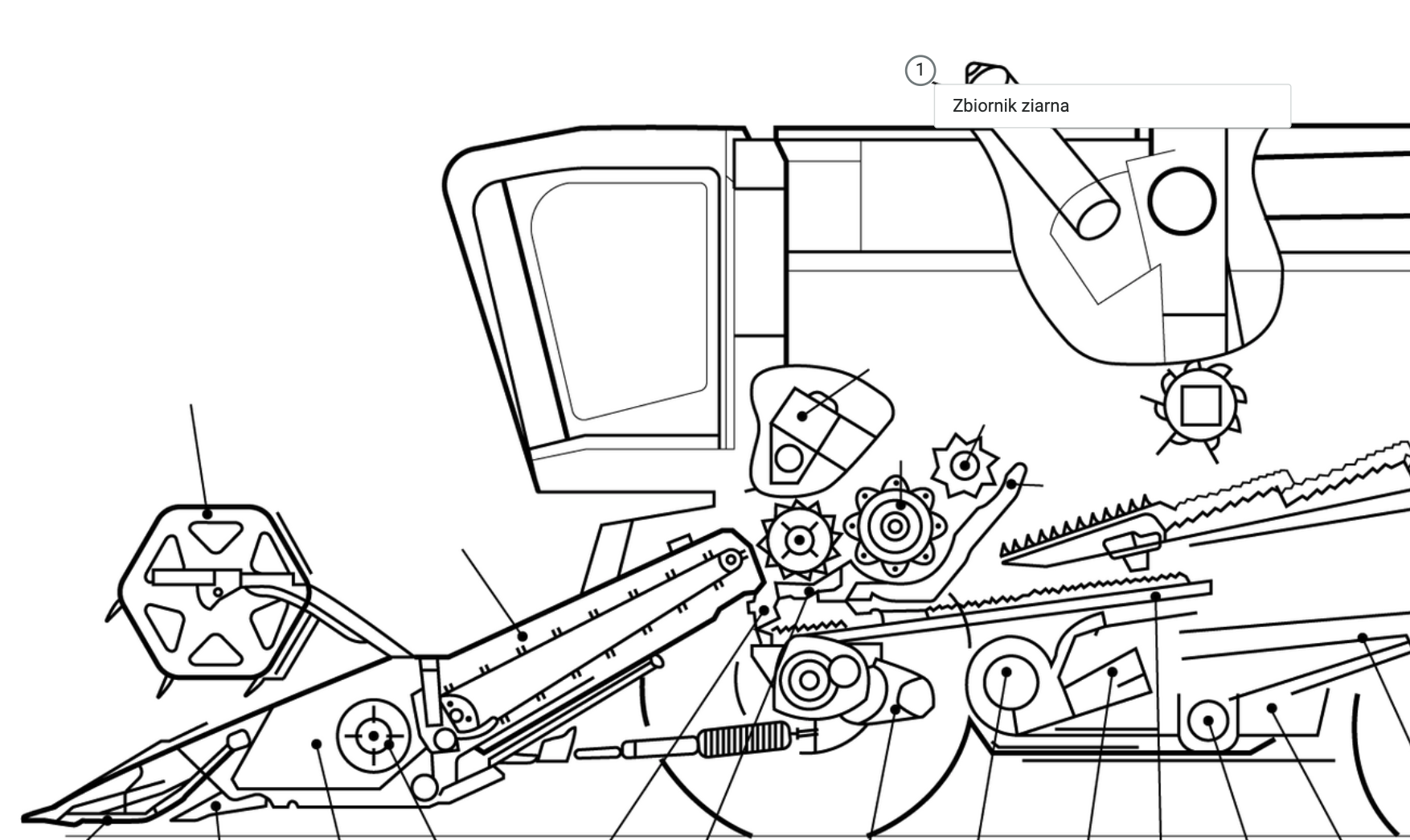 1

Zbiornik ziarna