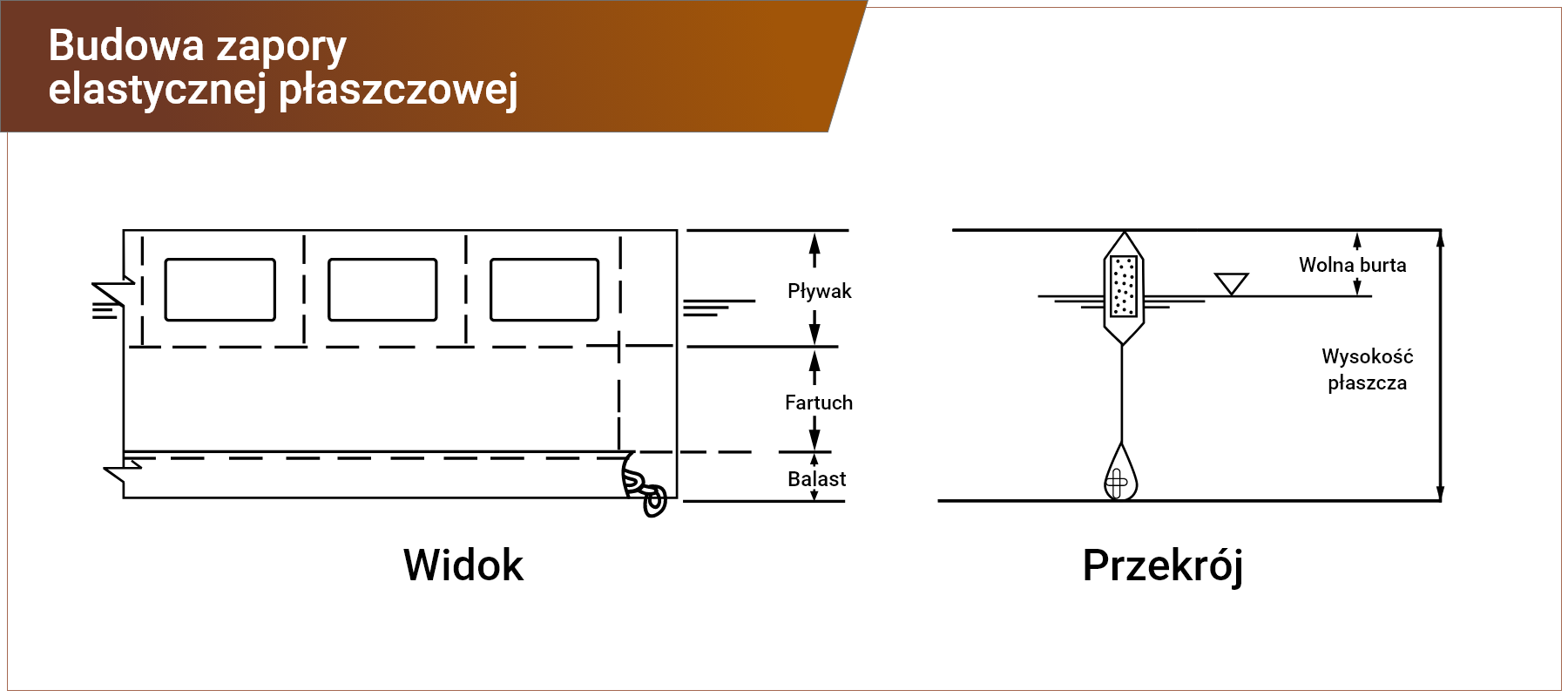 Budowa zapory elastycznej płaszczowej

Pływak

Fartuch

Balast

Widok

Wolna burta

Wysokość płaszcza

Przekrój