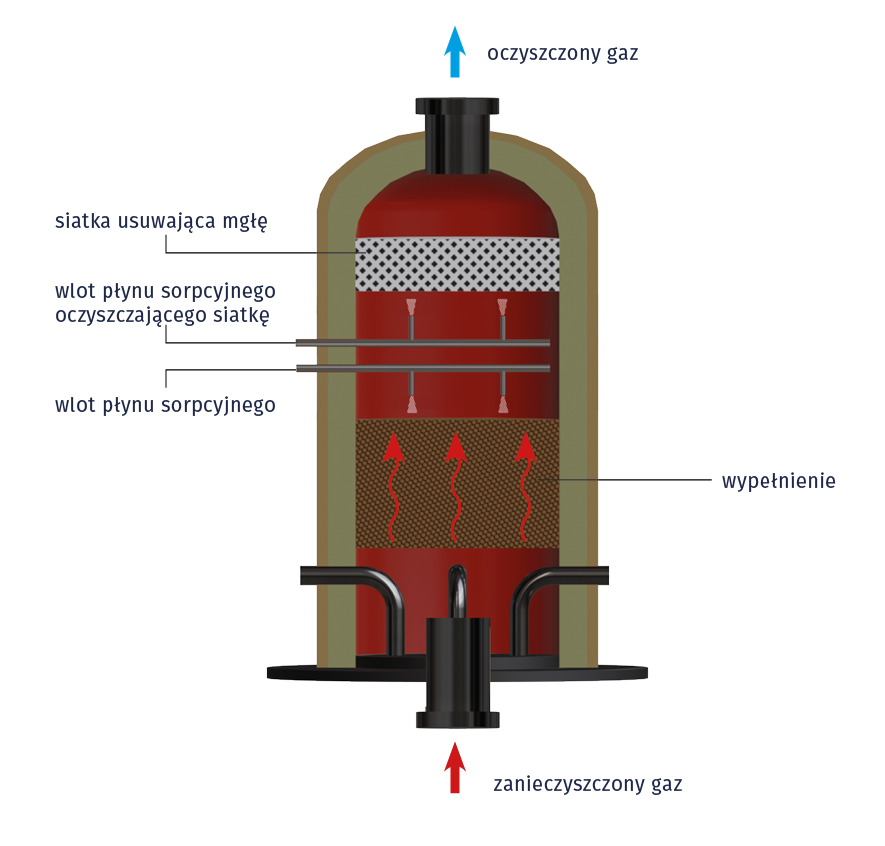 oczyszczony gaz

siatka usuwająca mgłę

wlot płynu sorpcyjnego oczyszczającego siatkę

wlot płynu sorpcyjnego

wypełnienie

zanieczyszczony gaz