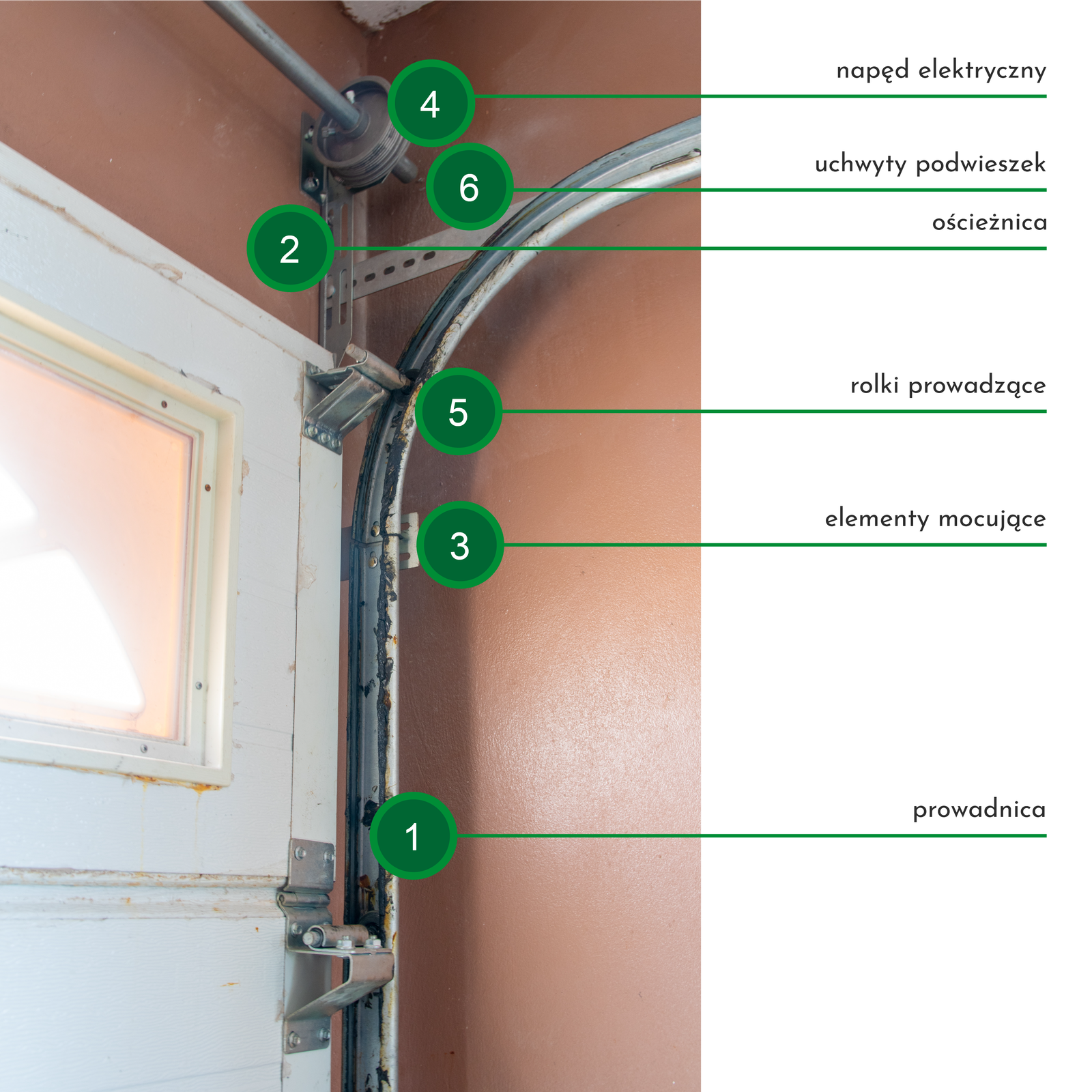 4 napęd elektryczny

6 uchwyty podwieszek

2 ościeżnica

5 rolki prowadzące

3 elementy mocujące

1 prowadnica