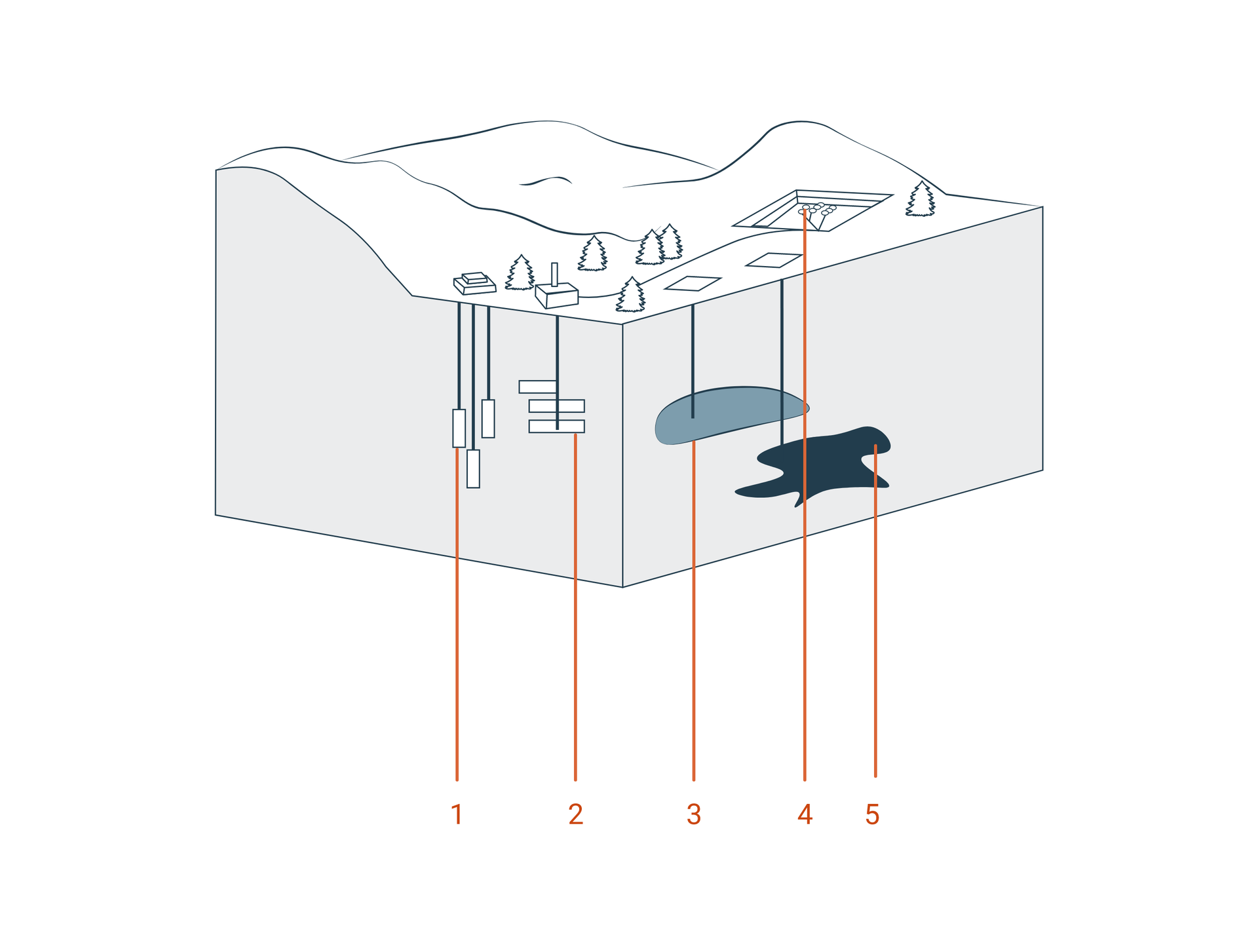 1 2 3 4 5