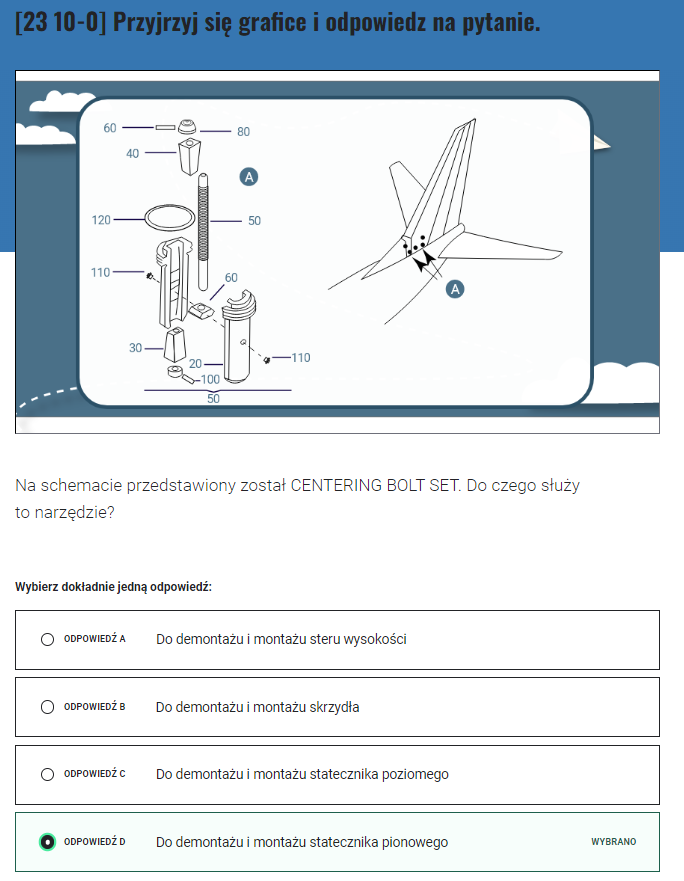 [23 10-0] Przyjrzyj się grafice i odpowiedz na pytanie.

60
80
40
A
120
50
110
60
30
20
110
100
50
A

Na schemacie przedstawiony został CENTERING BOLT SET. Do czego służy to narzędzie?

Wybierz dokładnie jedną odpowiedź:

ODPOWIEDŹ A Do demontażu i montażu steru wysokości

ODPOWIEDŹ B Do demontażu i montażu skrzydła

ODPOWIEDŹ C Do demontażu i montażu statecznika poziomego

ODPOWIEDŹ D Do demontażu i montażu statecznika pionowego WYBRANO