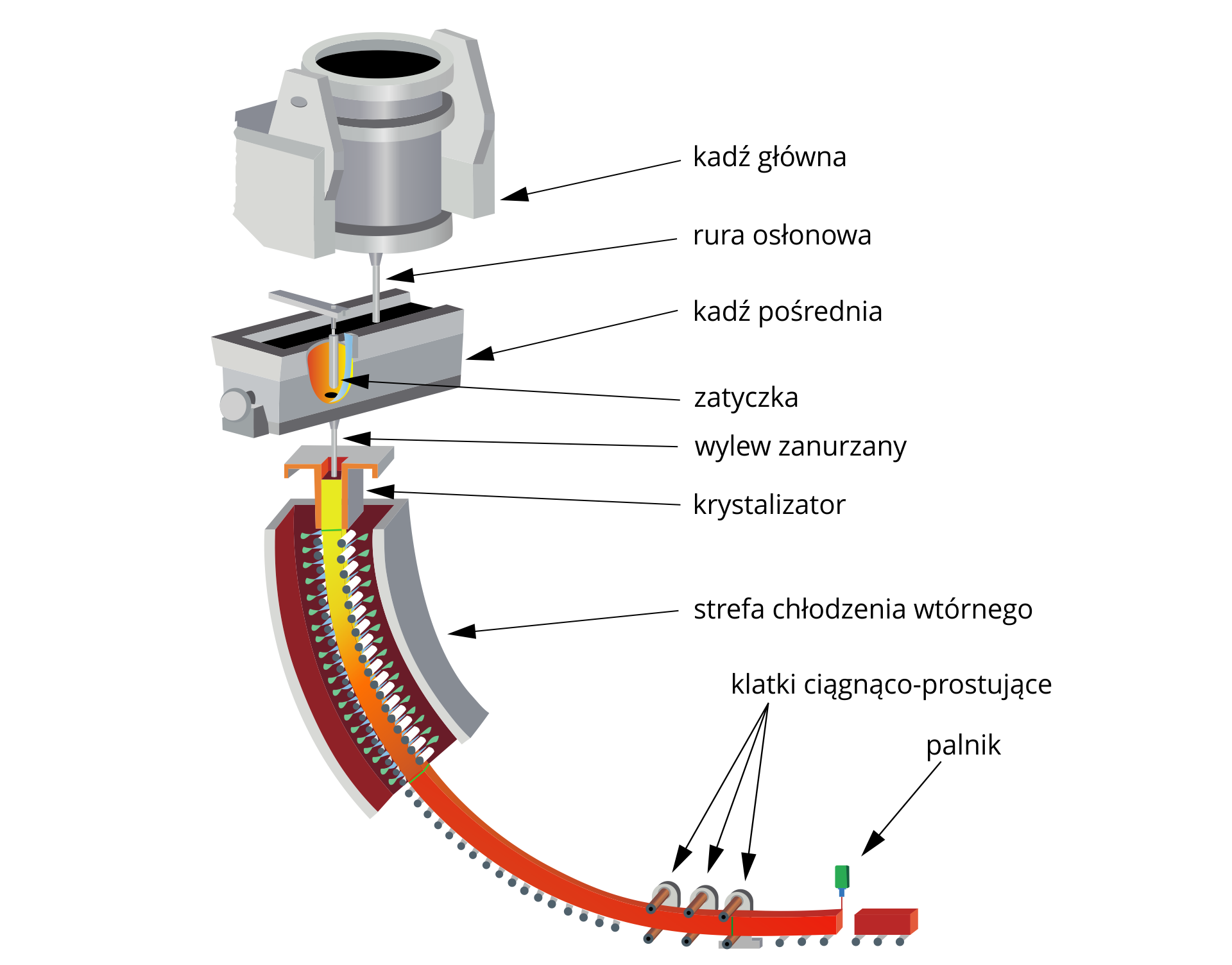 kadź główna

rura osłonowa

kadź pośrednia

zatyczka

wylew zanurzany

krystalizator

strefa chłodzenia wtórnego

klatki ciągnąco-prostujące

palnik