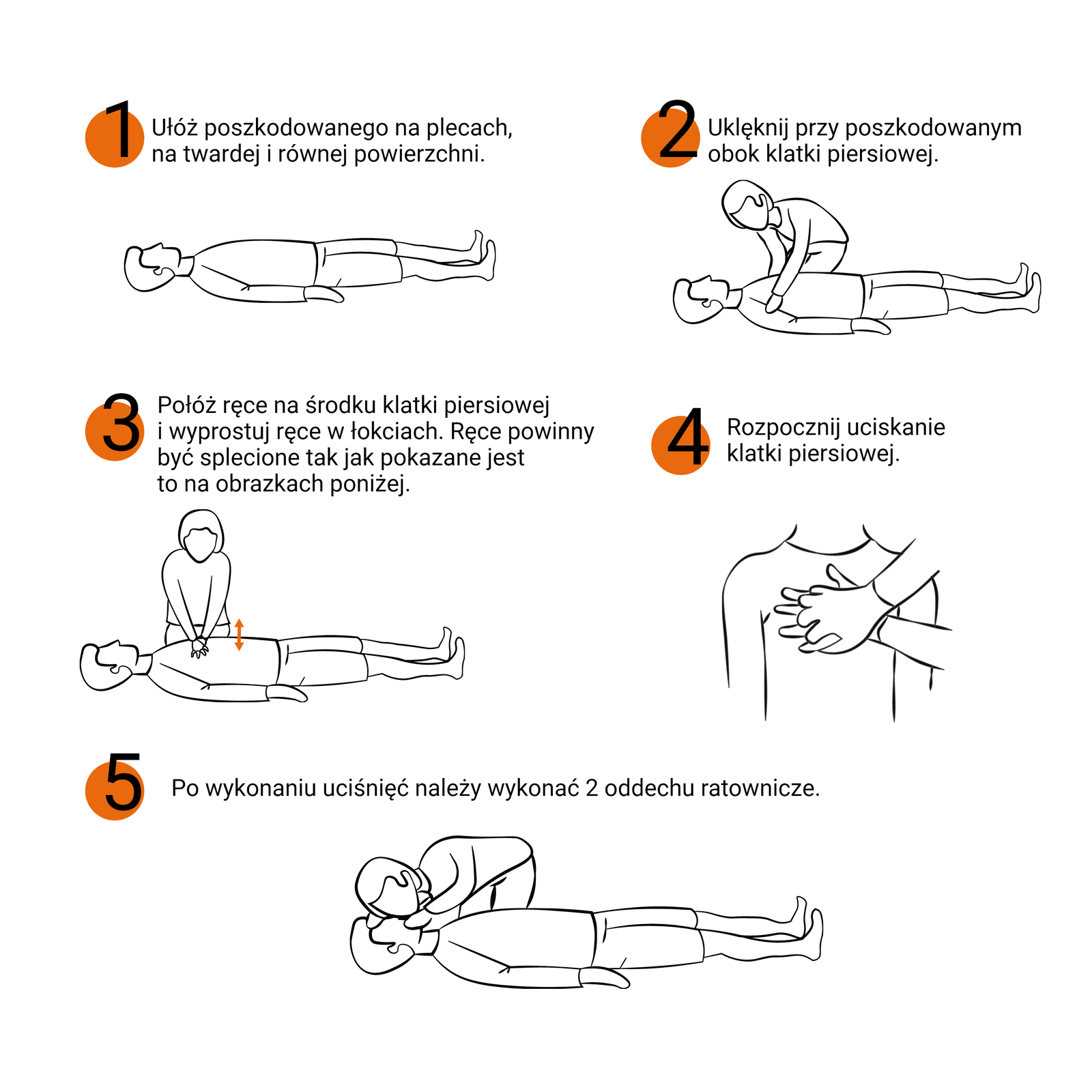 1 Ułóż poszkodowanego na plecach, na twardej i równej powierzchni.

2 Uklęknij przy poszkodowanym obok klatki piersiowej.

3 Połóż ręce na środku klatki piersiowej i wyprostuj ręce w łokciach. Ręce powinny być splecione tak jak pokazane jest to na obrazkach poniżej.

4 Rozpocznij uciskanie klatki piersiowej.

5 Po wykonaniu uciśnięć należy wykonać 2 oddechu ratownicze.