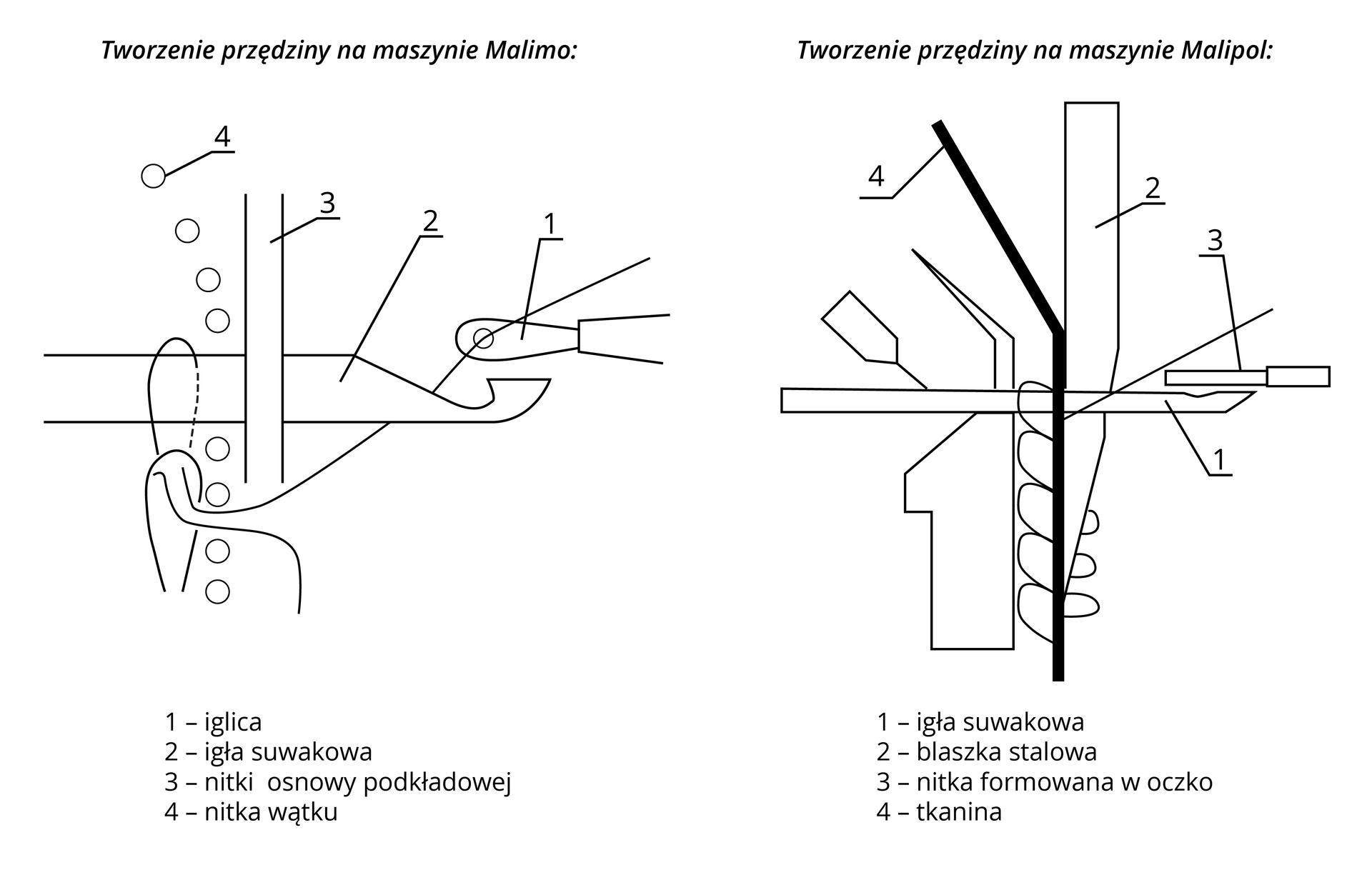 Tworzenie przędziny na maszynie Malimo:

4
3
2
1

1 – iglica
2 – igła suwakowa
3 – nitki osnowy podkładowej
4 – nitka wątku

Tworzenie przędziny na maszynie Malipol:

4
2
3
1

1 – igła suwakowa
2 – blaszka stalowa
3 – nitka formowana w oczko
4 – tkanina