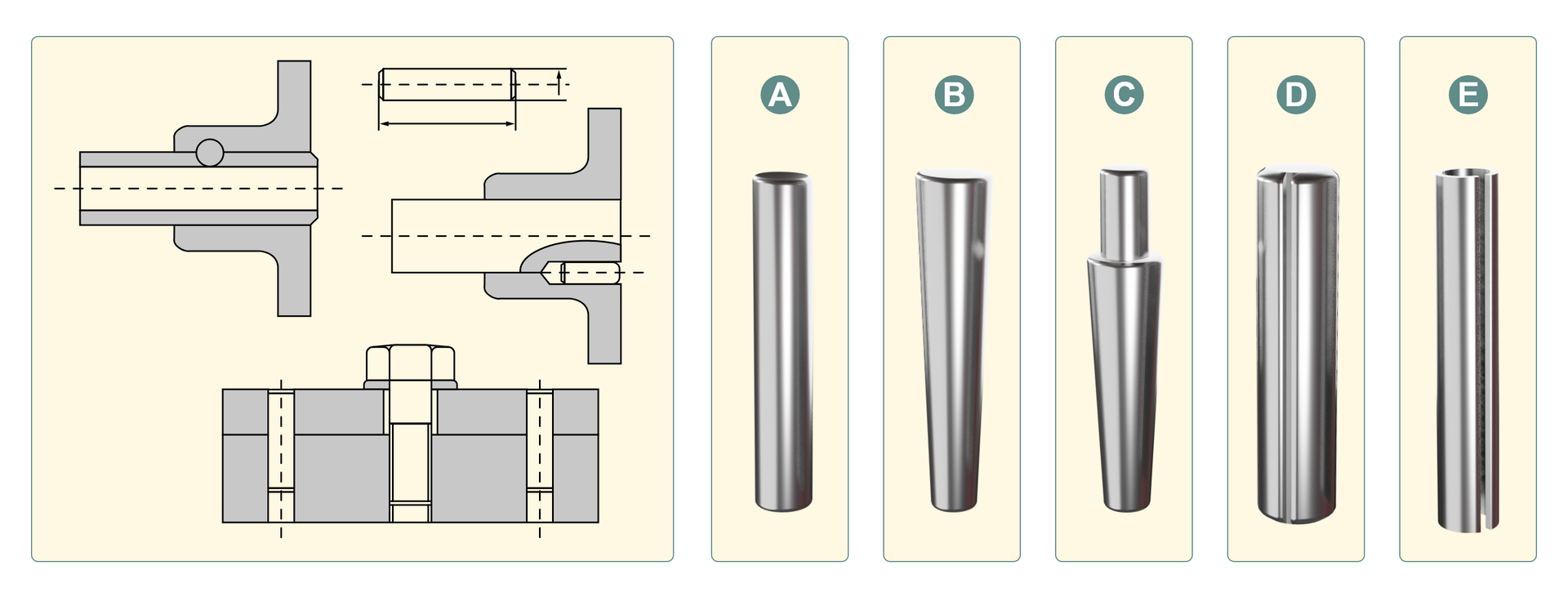 A

B

C

D

E