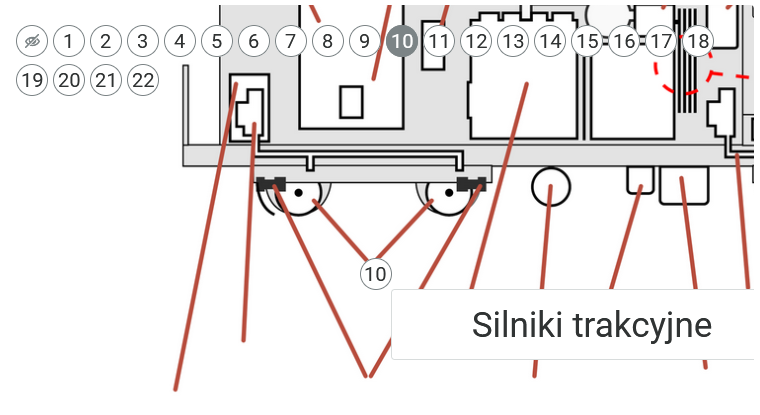 1 2 3 4 5 6 7 8 9 10 11 12 13 14 15 16 17 18
19 20 21 22

10

Silniki trakcyjne