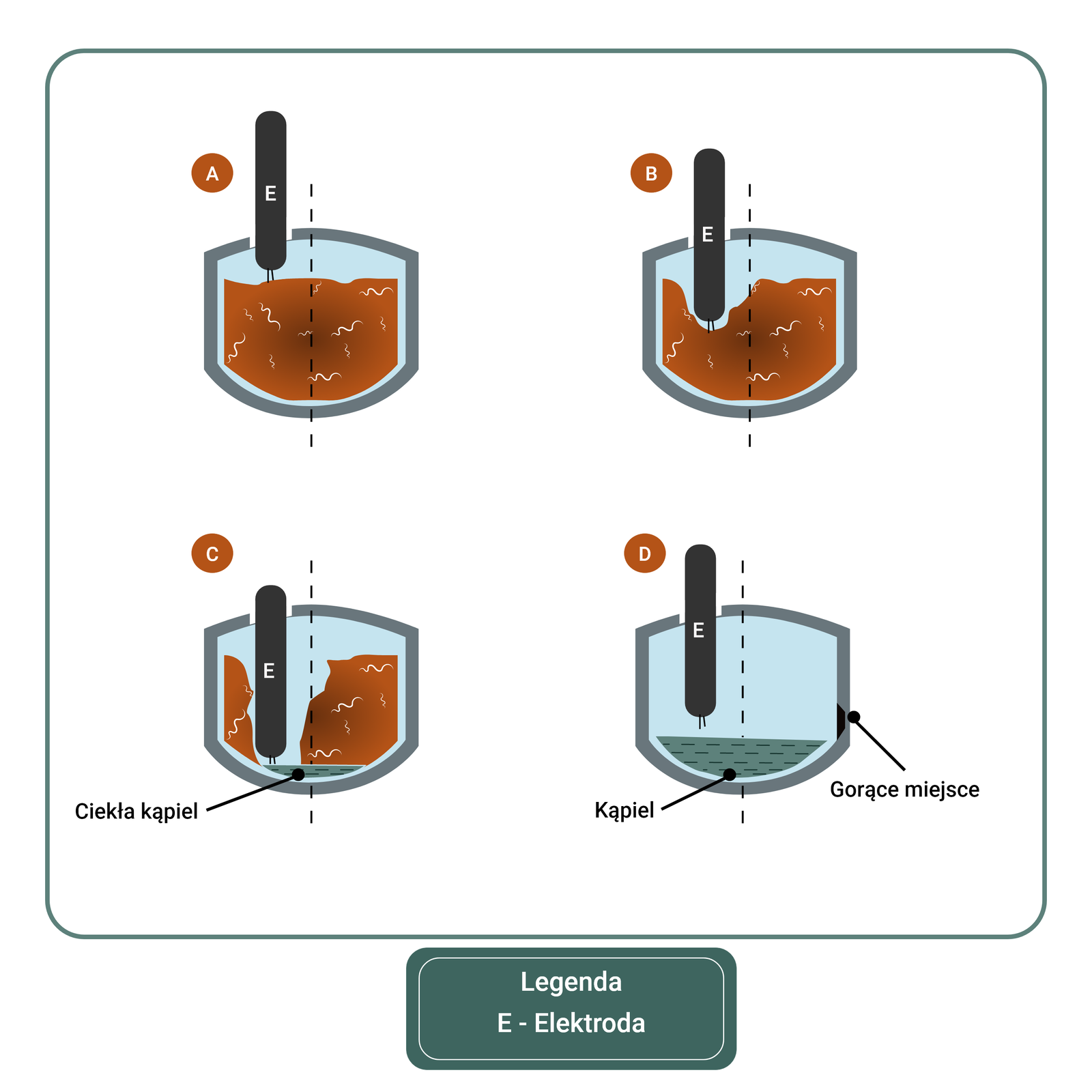 A

E

B

E

C

E

Ciekła kąpiel

D

E

Kąpiel

Gorące miejsce

Legenda
E - Elektroda