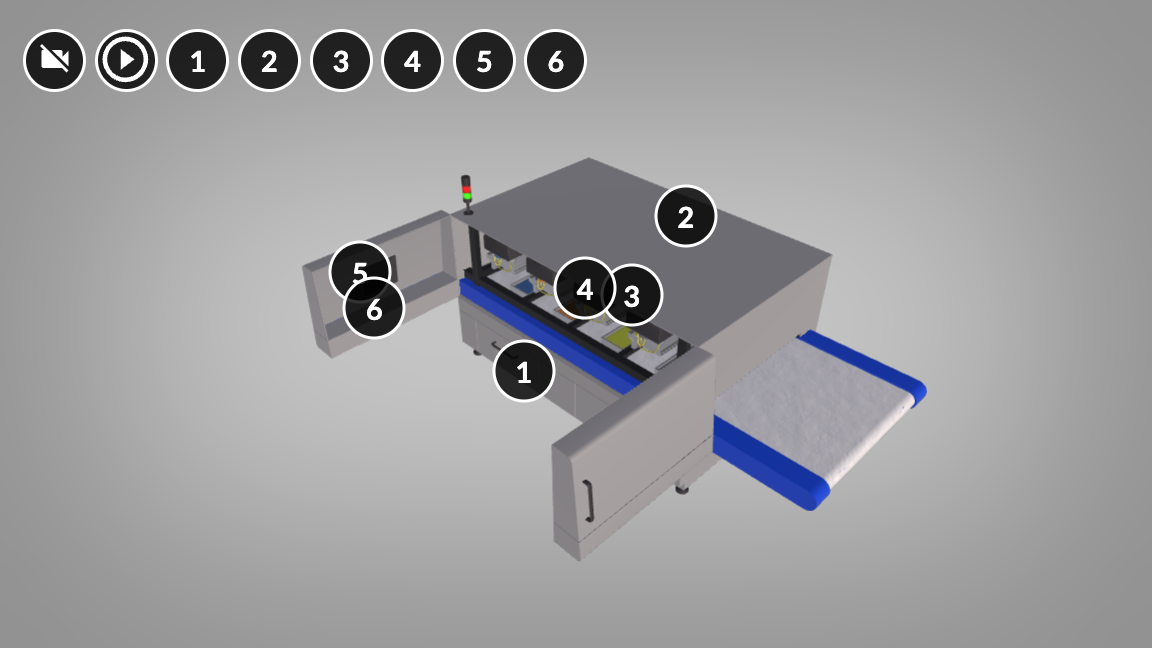 1 2 3 4 5 6

2

5

4 3

6

1