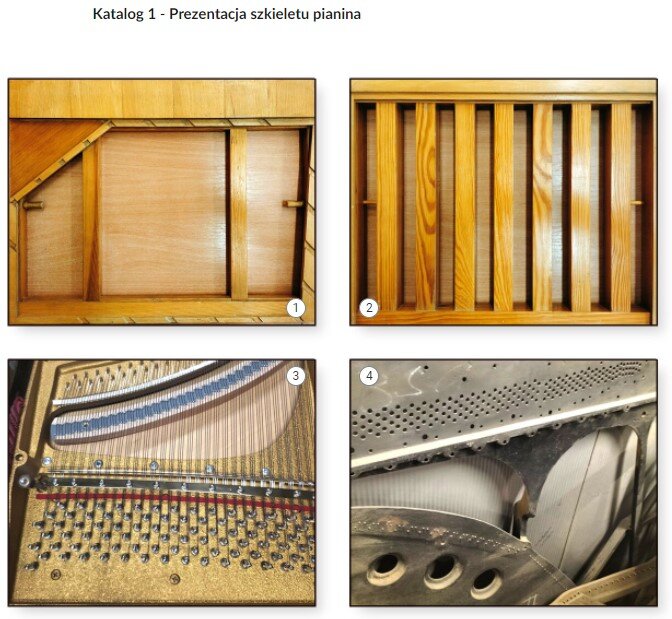 Katalog 1 - Prezentacja szkieletu pianina

1

2

3

4