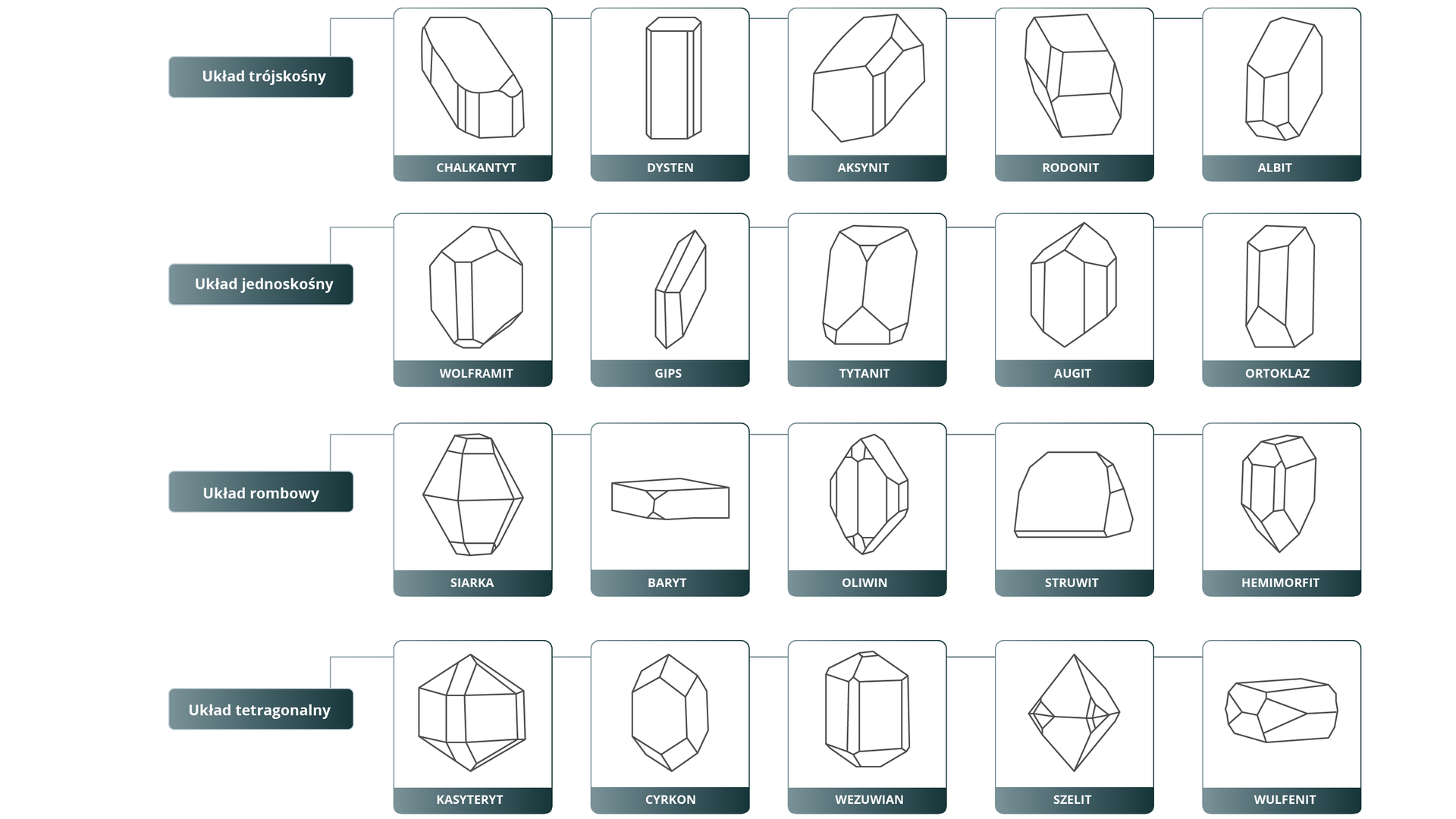 Układ trójskośny

CHALKANTYT

DYSTEN

AKSYNIT

RODONIT

ALBIT

Układ jednoskośny

WOLFRAMIT

GIPS

TYTANIT

AUGIT

ORTOKLAZ

Układ rombowy

SIARKA

BARYT

OLIWIN

STRUWIT

HEMIMORFIT

Układ tetragonalny

KASYTERYT

CYRKON

WEZUWIAN

SZELIT

WULFENIT