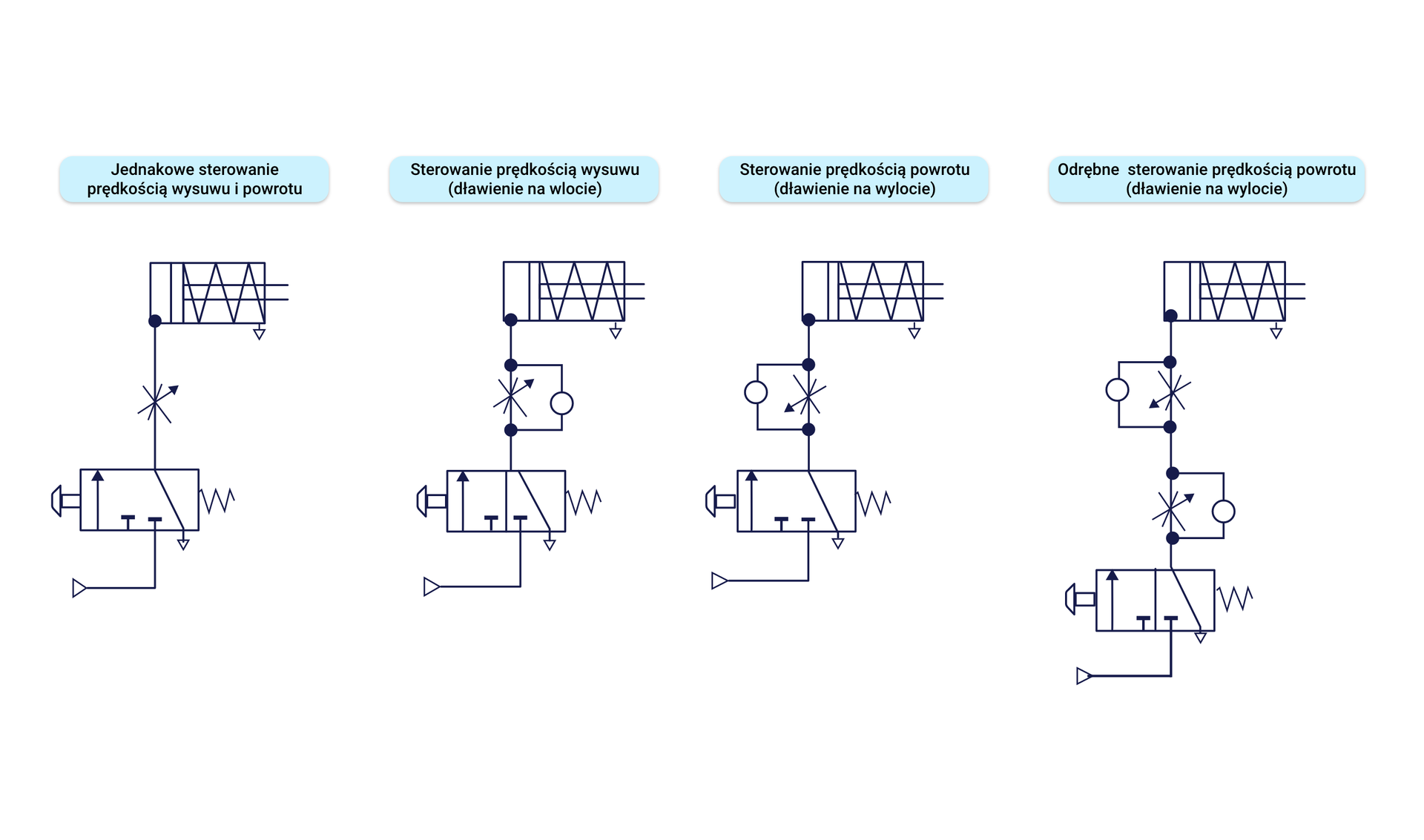 Jednakowe sterowanie prędkością wysuwu i powrotu

Sterowanie prędkością wysuwu (dławienie na wlocie)

Sterowanie prędkością powrotu (dławienie na wylocie)

Odrębne sterowanie prędkością powrotu (dławienie na wylocie)