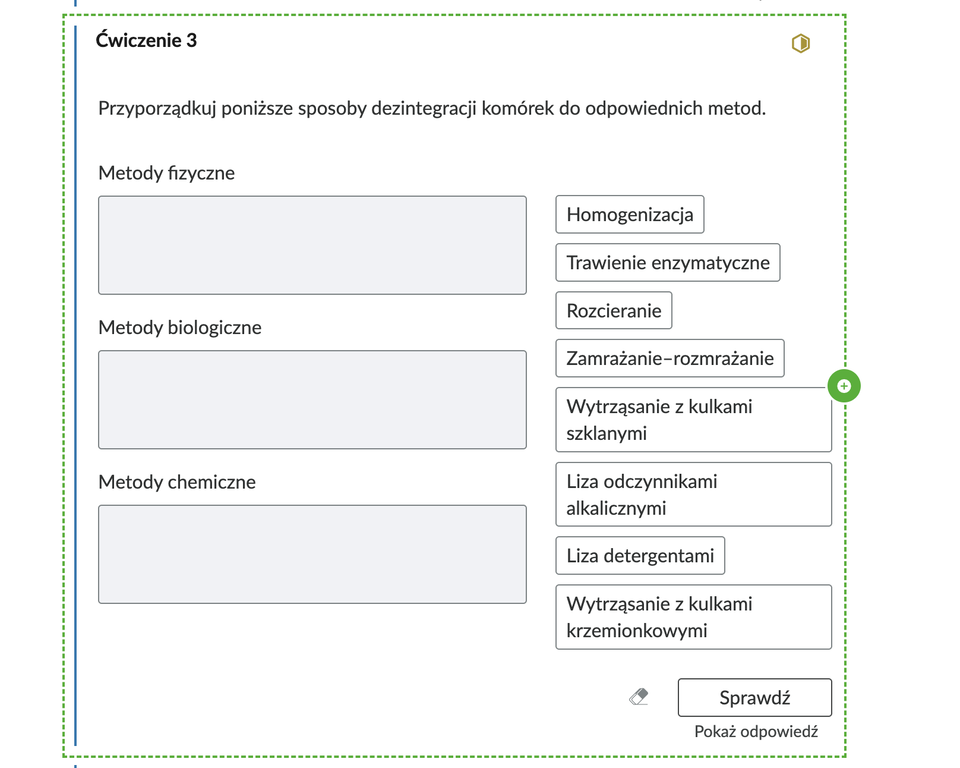 Ćwiczenie 3

Przyporządkuj poniższe sposoby dezintegracji komórek do odpowiednich metod.

Metody fizyczne

Metody biologiczne

Metody chemiczne

Homogenizacja

Trawienie enzymatyczne

Rozcieranie

Zamrażanie–rozmrażanie

Wytrząsanie z kulkami szklanymi

Liza odczynnikami alkalicznymi

Liza detergentami

Wytrząsanie z kulkami krzemionkowymi

Sprawdź

Pokaż odpowiedź