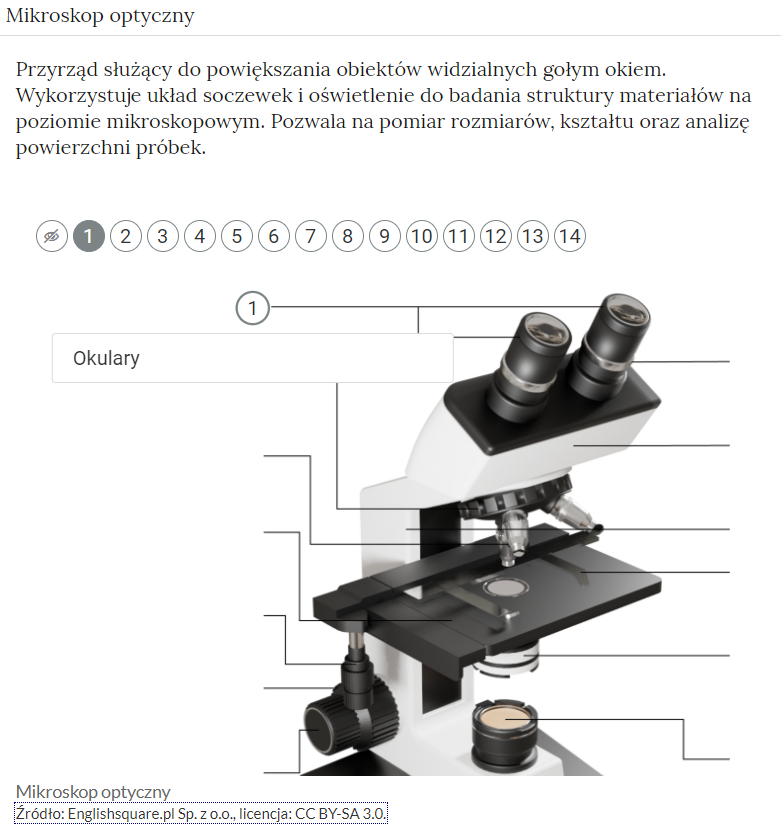 Mikroskop optyczny

Przyrząd służący do powiększania obiektów widzialnych gołym okiem. Wykorzystuje układ soczewek i oświetlenie do badania struktury materiałów na poziomie mikroskopowym. Pozwala na pomiar rozmiarów, kształtu oraz analizę powierzchni próbek.

1 2 3 4 5 6 7 8 9 10 11 12 13 14

1

Okulary

Mikroskop optyczny
Źródło: Englishsquare.pl Sp. z o.o., licencja: CC BY-SA 3.0.