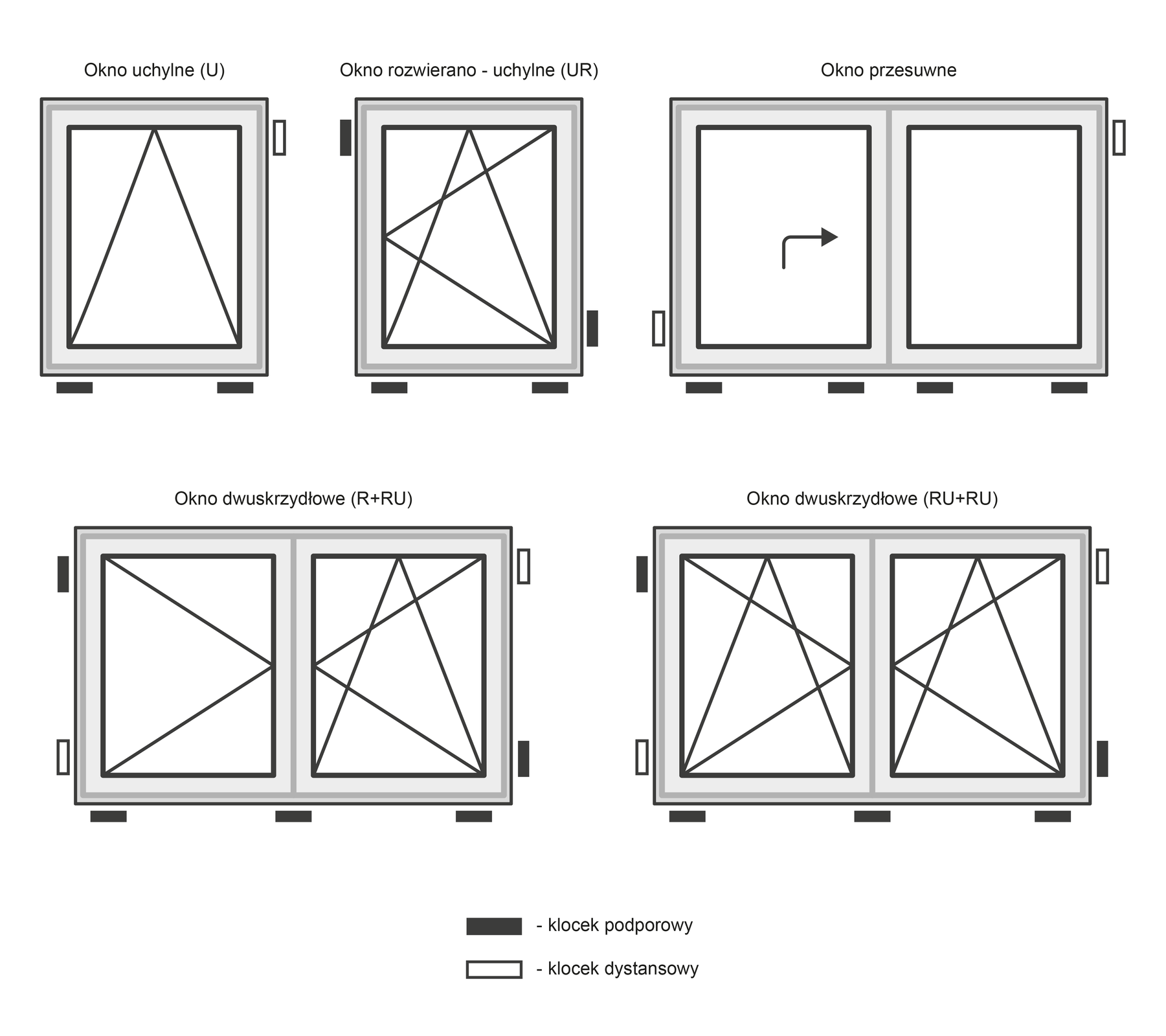 Okno uchylne (U)

Okno rozwierano - uchylne (UR)

Okno przesuwne

Okno dwuskrzydłowe (R+RU)

Okno dwuskrzydłowe (RU+RU)

- klocek podporowy

- klocek dystansowy