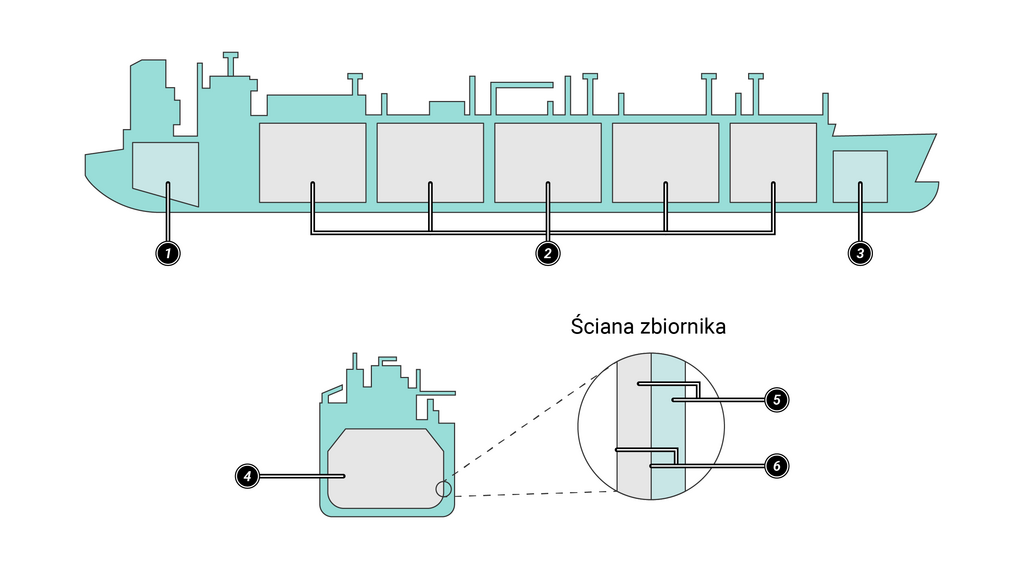 1
2
3
Ściana zbiornika
4
5
6