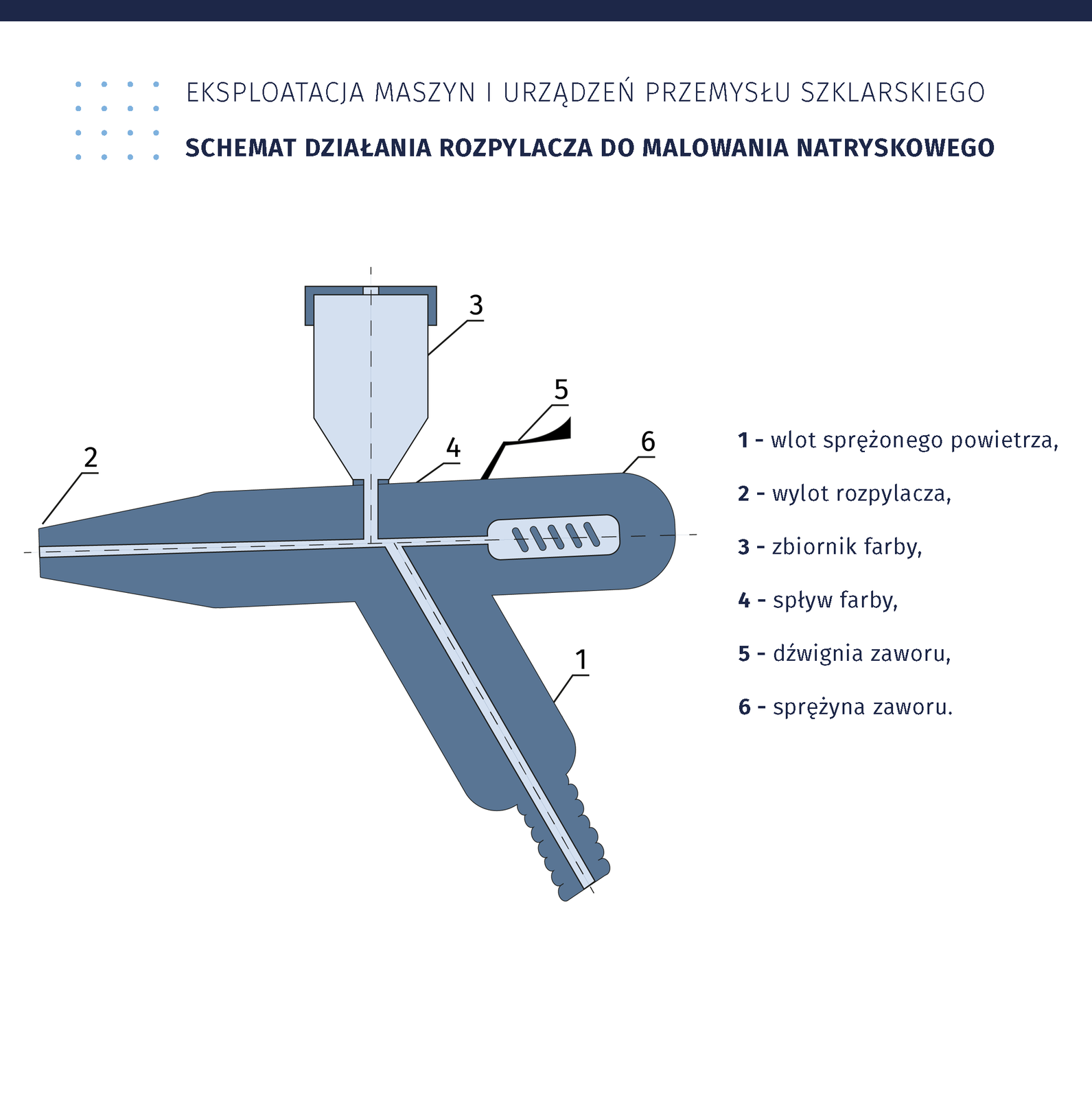 EKSPLOATACJA MASZYN I URZĄDZEŃ PRZEMYSŁU SZKLARSKIEGO

SCHEMAT DZIAŁANIA ROZPYLACZA DO MALOWANIA NATRYSKOWEGO

3

5

4

6

2

1

1 - wlot sprężonego powietrza,

2 - wylot rozpylacza,

3 - zbiornik farby,

4 - spływ farby,

5 - dźwignia zaworu,

6 - sprężyna zaworu.