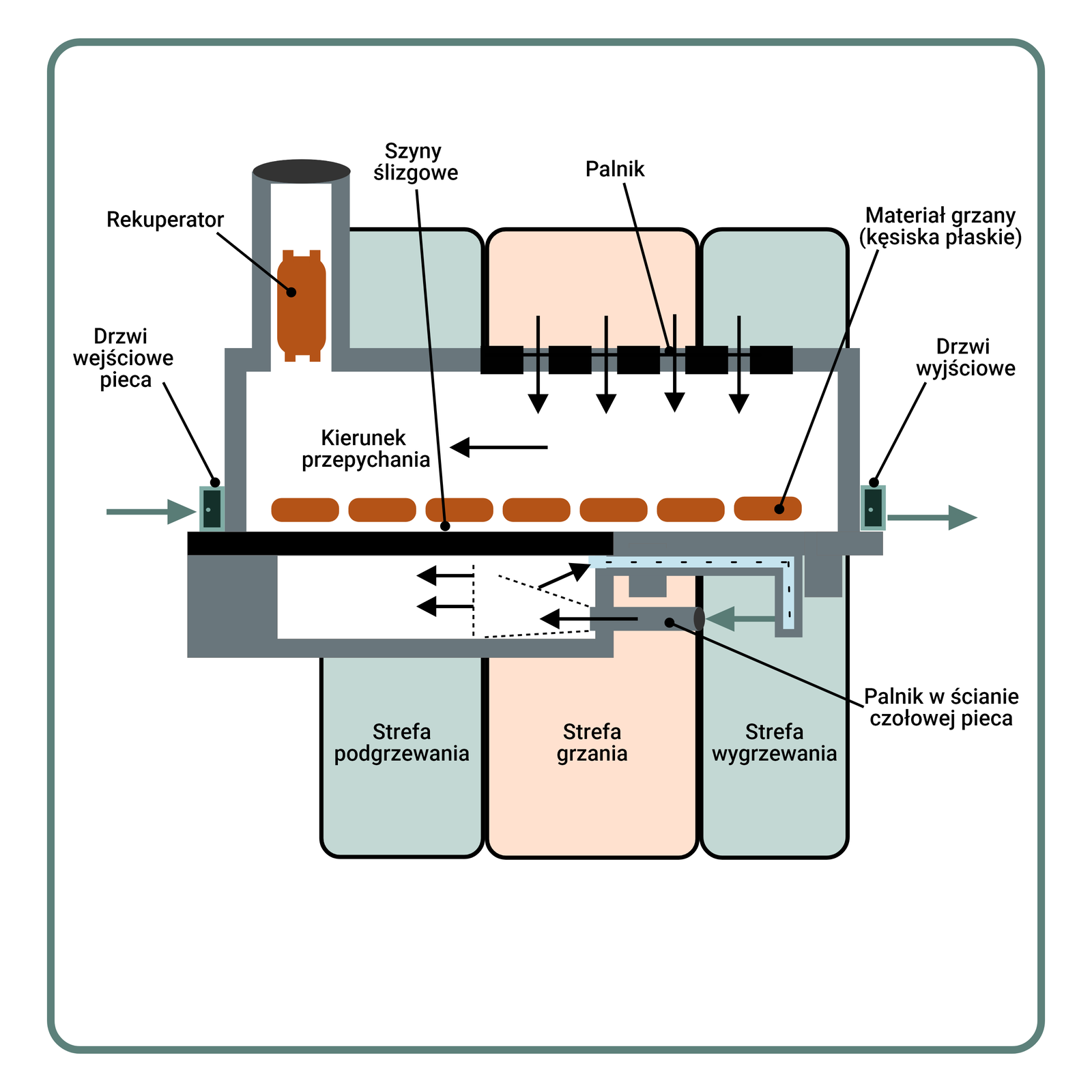 Szyny ślizgowe

Palnik

Rekuperator

Materiał grzany (kęsiska płaskie)

Drzwi wejściowe pieca

Drzwi wyjściowe

Kierunek przepychania

Palnik w ścianie czołowej pieca

Strefa podgrzewania

Strefa grzania

Strefa wygrzewania