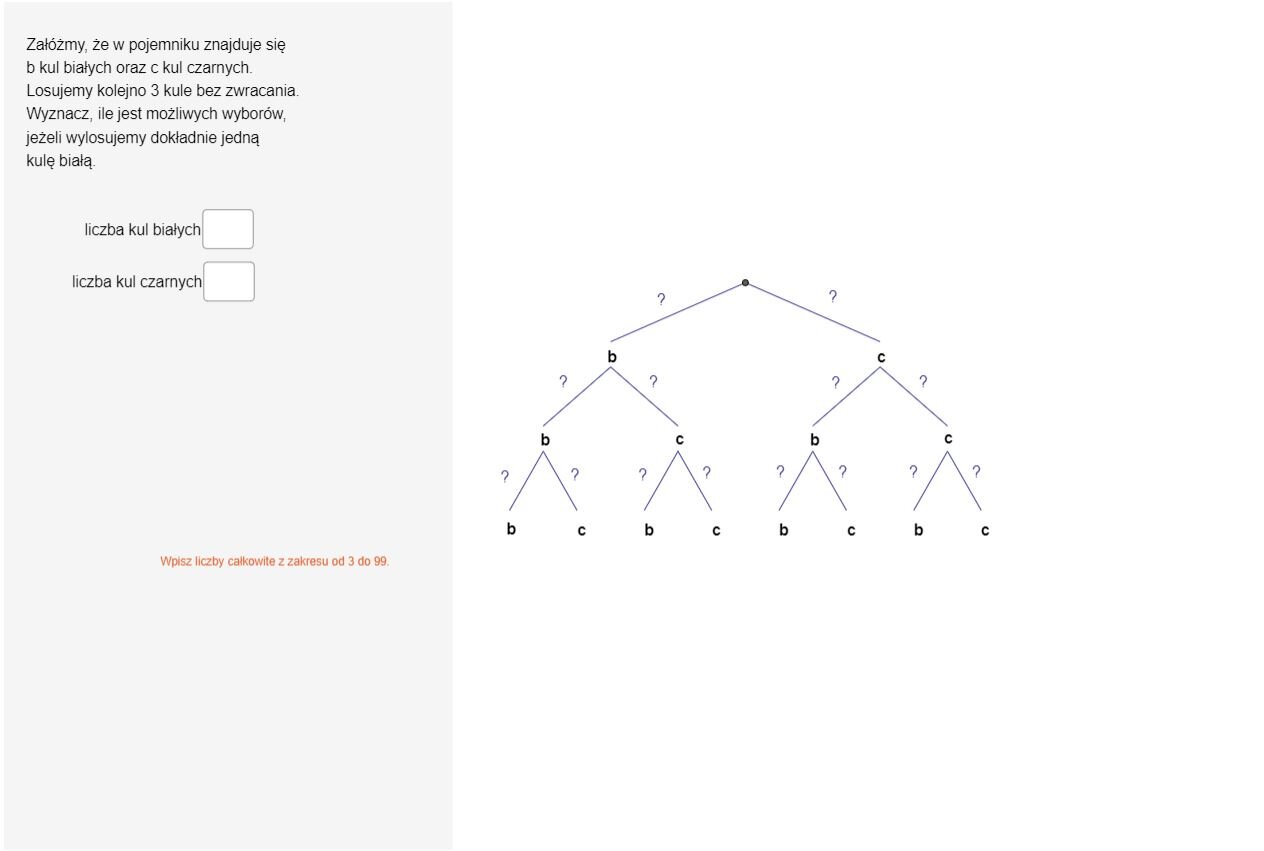 Załóżmy, że w pojemniku znajduje się b kul białych oraz c kul czarnych. Losujemy kolejno 3 kule bez zwracania. Wyznacz, ile jest możliwych wyborów, jeżeli wylosujemy dokładnie jedną kulę białą.

liczba kul białych

liczba kul czarnych

Wpisz liczby całkowite z zakresu od 3 do 99.

? ?

b c

? ? ? ?

b c b c

? ? ? ? ? ? ? ?

b c b c b c b c