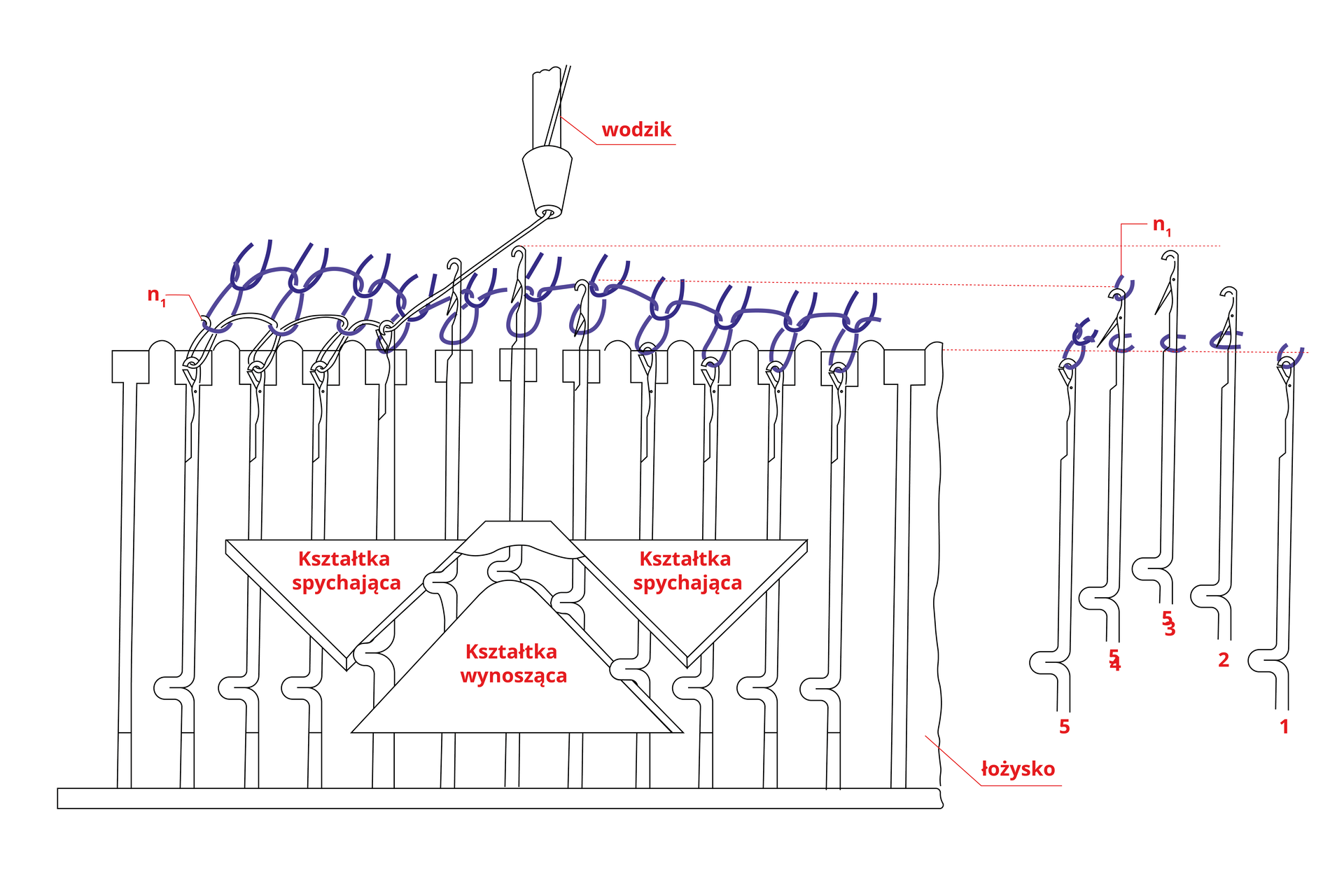 wodzik

$n_1$

$n_1$

Kształtka spychająca

Kształtka spychająca

Kształtka wynosząca

5

5
4

5
3

2

1

łożysko