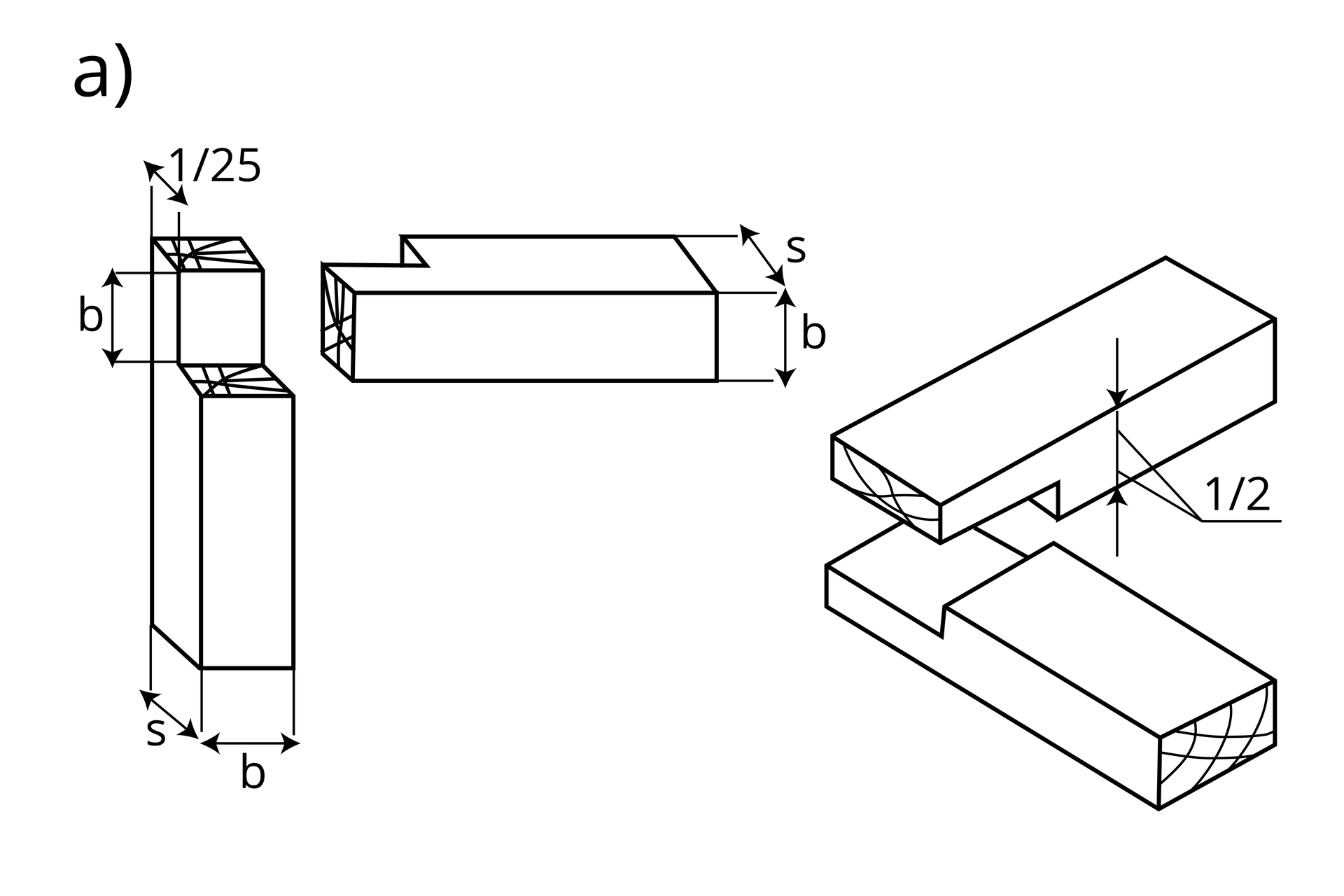 a)

1/25

b

s

b

s

b

1/2