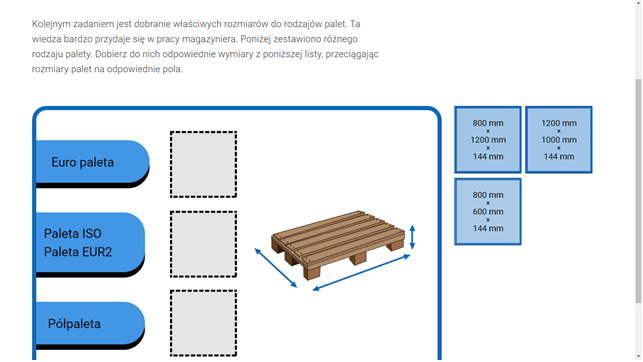 Kolejnym zadaniem jest dobranie właściwych rozmiarów do rodzajów palet. Ta wiedza bardzo przydaje się w pracy magazyniera. Poniżej zestawiono różnego rodzaju palety. Dobierz do nich odpowiednie wymiary z poniższej listy, przeciągając rozmiary palet na odpowiednie pola.

Euro paleta

Paleta ISO
Paleta EUR2

Półpaleta

800 mm
×
1200 mm
×
144 mm

1200 mm
×
1000 mm
×
144 mm

800 mm
×
600 mm
×
144 mm