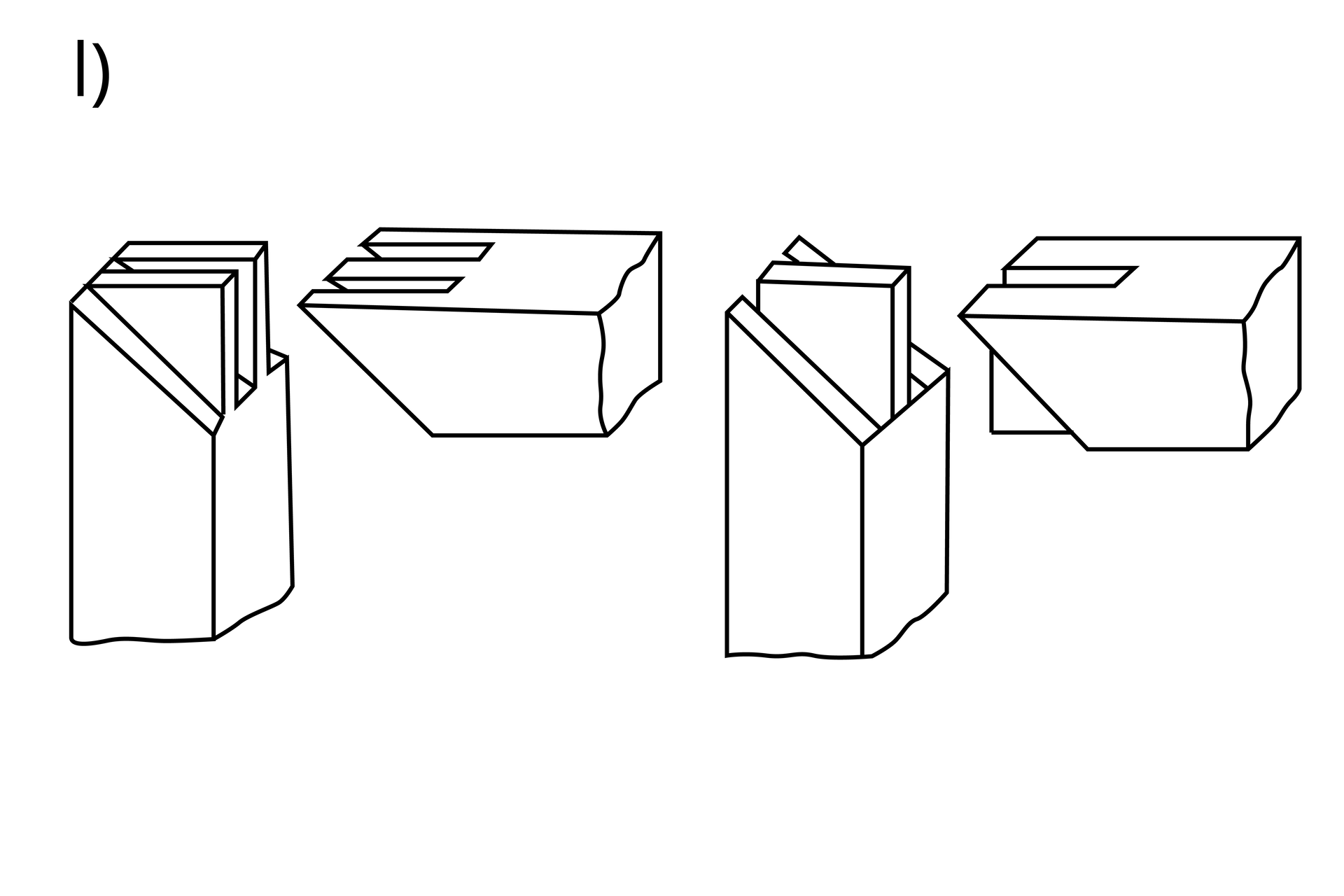 l)