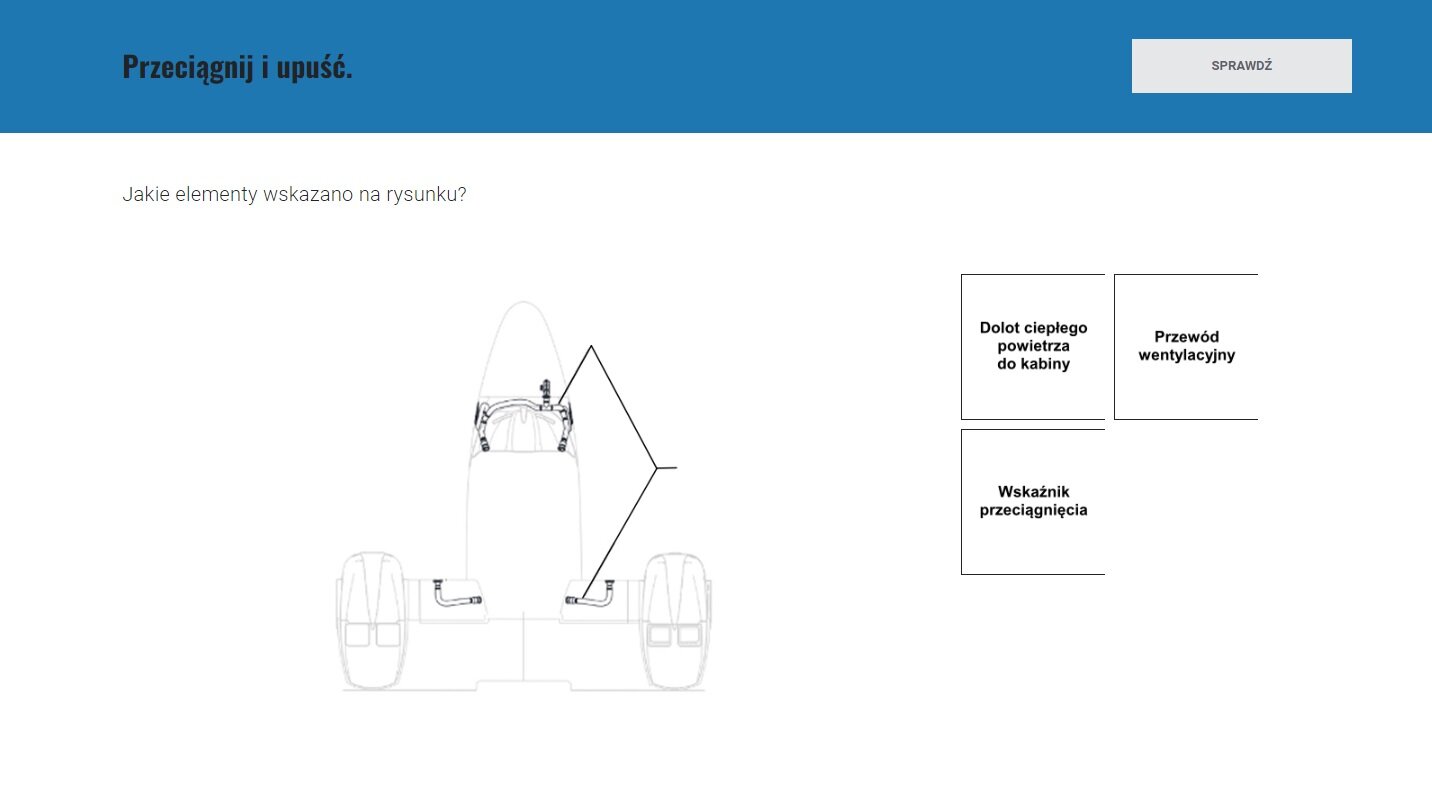 Przeciągnij i upuść.

SPRAWDŹ

Jakie elementy wskazano na rysunku?

Dolot ciepłego powietrza do kabiny

Przewód wentylacyjny

Wskaźnik przeciągnięcia