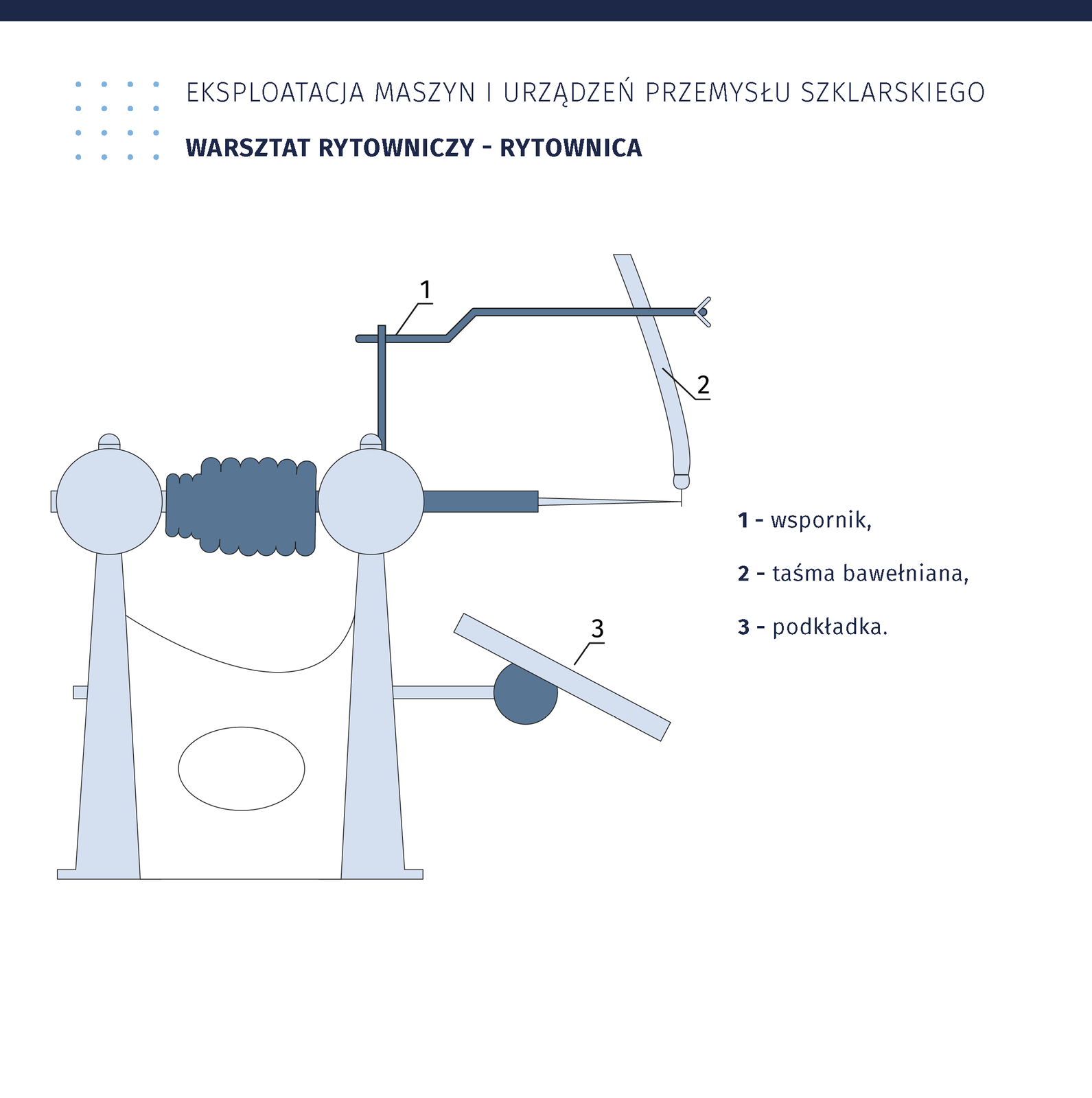 EKSPLOATACJA MASZYN I URZĄDZEŃ PRZEMYSŁU SZKLARSKIEGO

WARSZTAT RYTOWNICZY - RYTOWNICA

1

2

3

1 - wspornik,

2 - taśma bawełniana,

3 - podkładka.