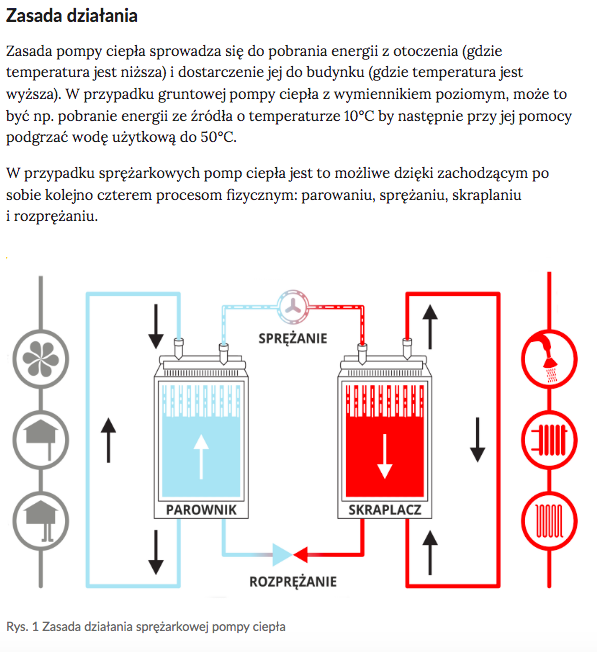 Zasada działania

Zasada pompy ciepła sprowadza się do pobrania energii z otoczenia (gdzie temperatura jest niższa) i dostarczenie jej do budynku (gdzie temperatura jest wyższa). W przypadku gruntowej pompy ciepła z wymiennikiem poziomym, może to być np. pobranie energii ze źródła o temperaturze 10°C by następnie przy jej pomocy podgrzać wodę użytkową do 50°C.

W przypadku sprężarkowych pomp ciepła jest to możliwe dzięki zachodzącym po sobie kolejno czterem procesom fizycznym: parowaniu, sprężaniu, skraplaniu i rozprężaniu.

SPRĘŻANIE

PAROWNIK

SKRAPLACZ

ROZPRĘŻANIE

Rys. 1 Zasada działania sprężarkowej pompy ciepła