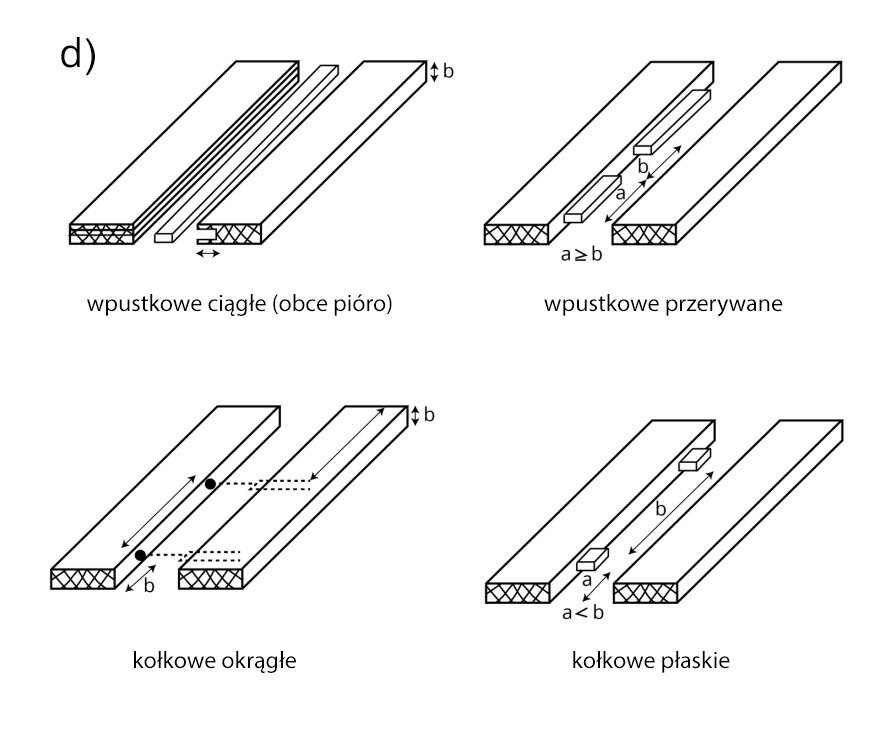 d)

b

wpustkowe ciągłe (obce pióro)

b
a
$a \geq b$

wpustkowe przerywane

b
b

kołkowe okrągłe

b
a
$a < b$

kołkowe płaskie