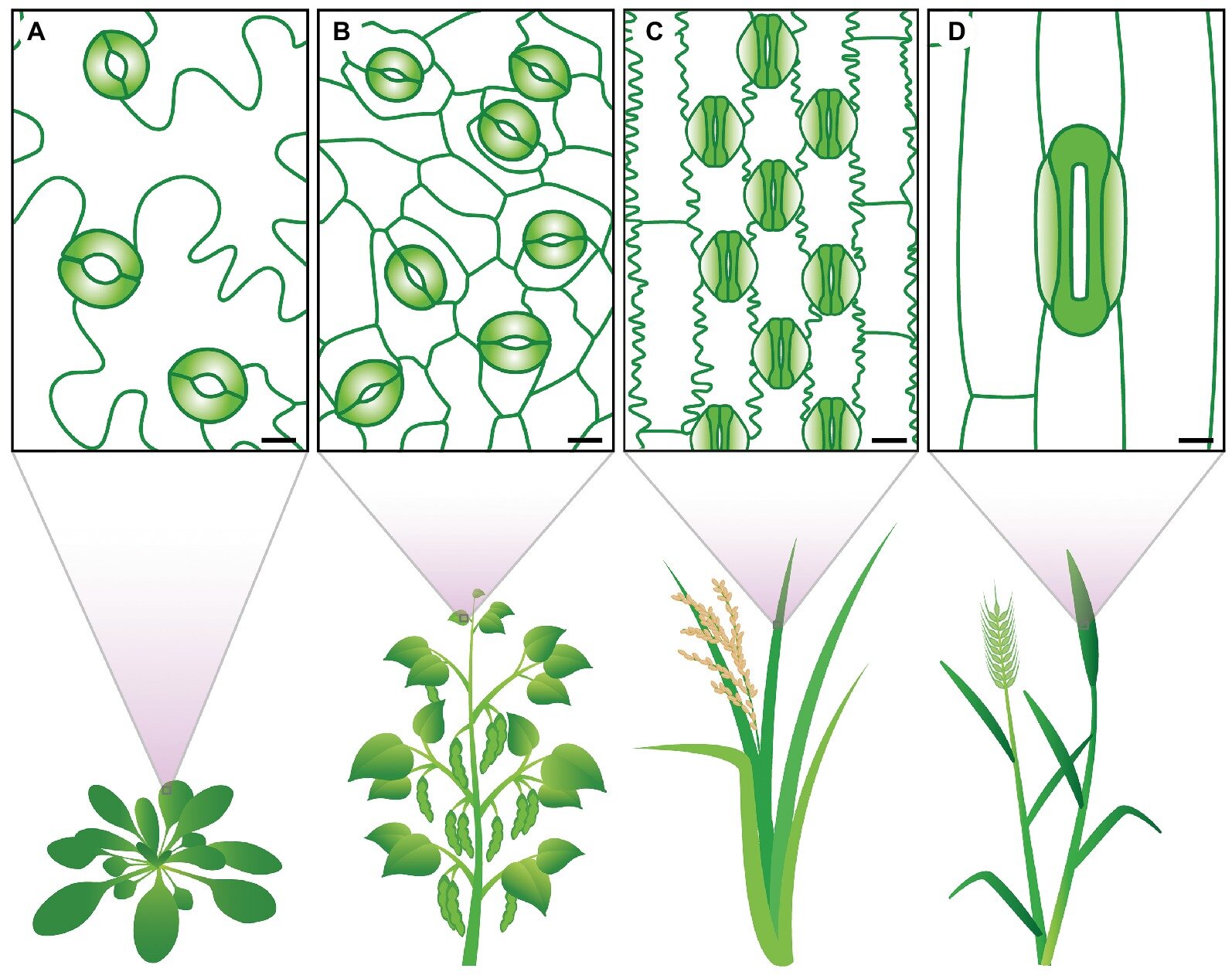 A

B

C

D