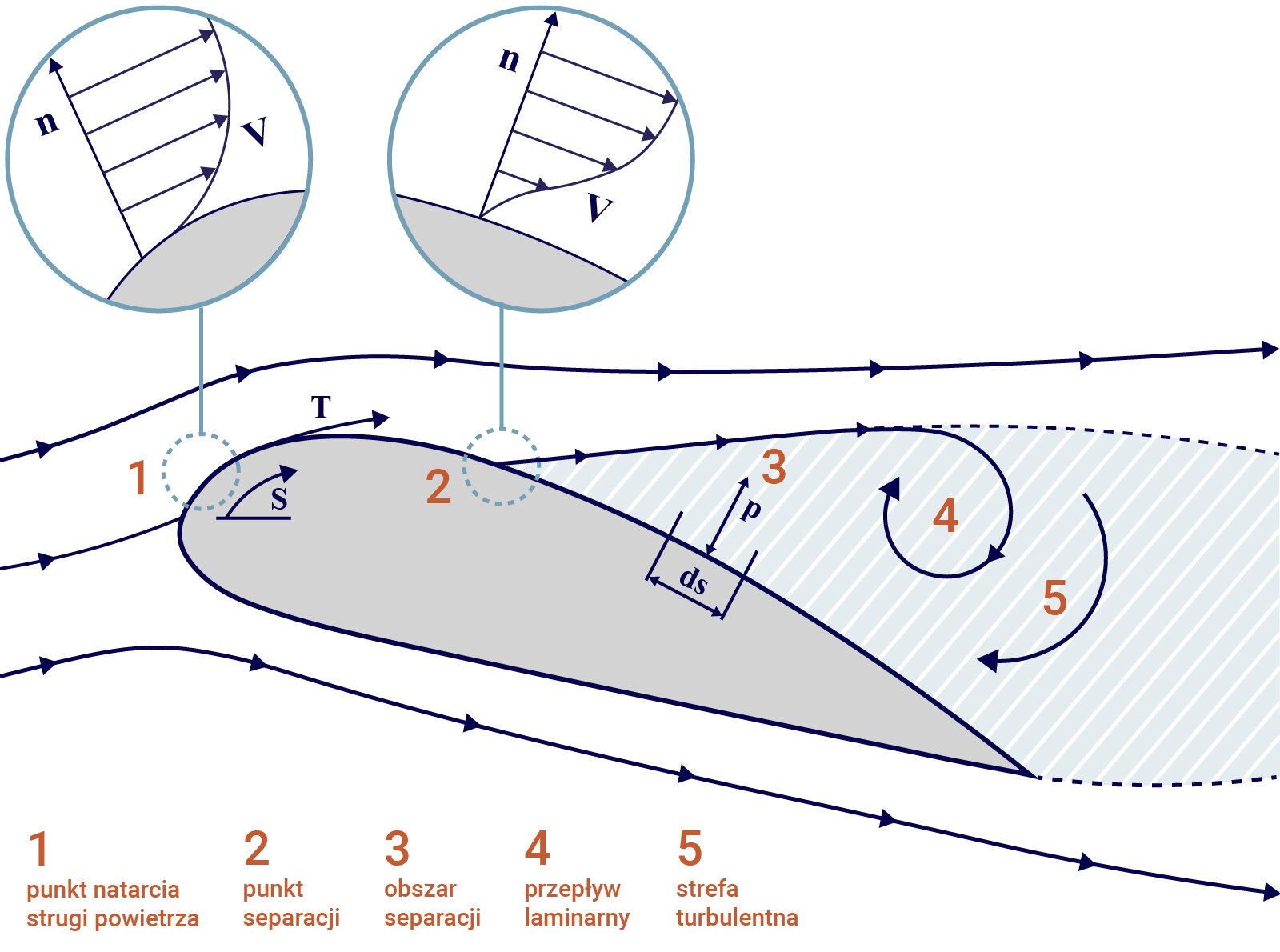 n
V
n
V
T
1
S
2
3
p
ds
4
5

1
punkt natarcia strugi powietrza

2
punkt separacji

3
obszar separacji

4
przepływ laminarny

5
strefa turbulentna