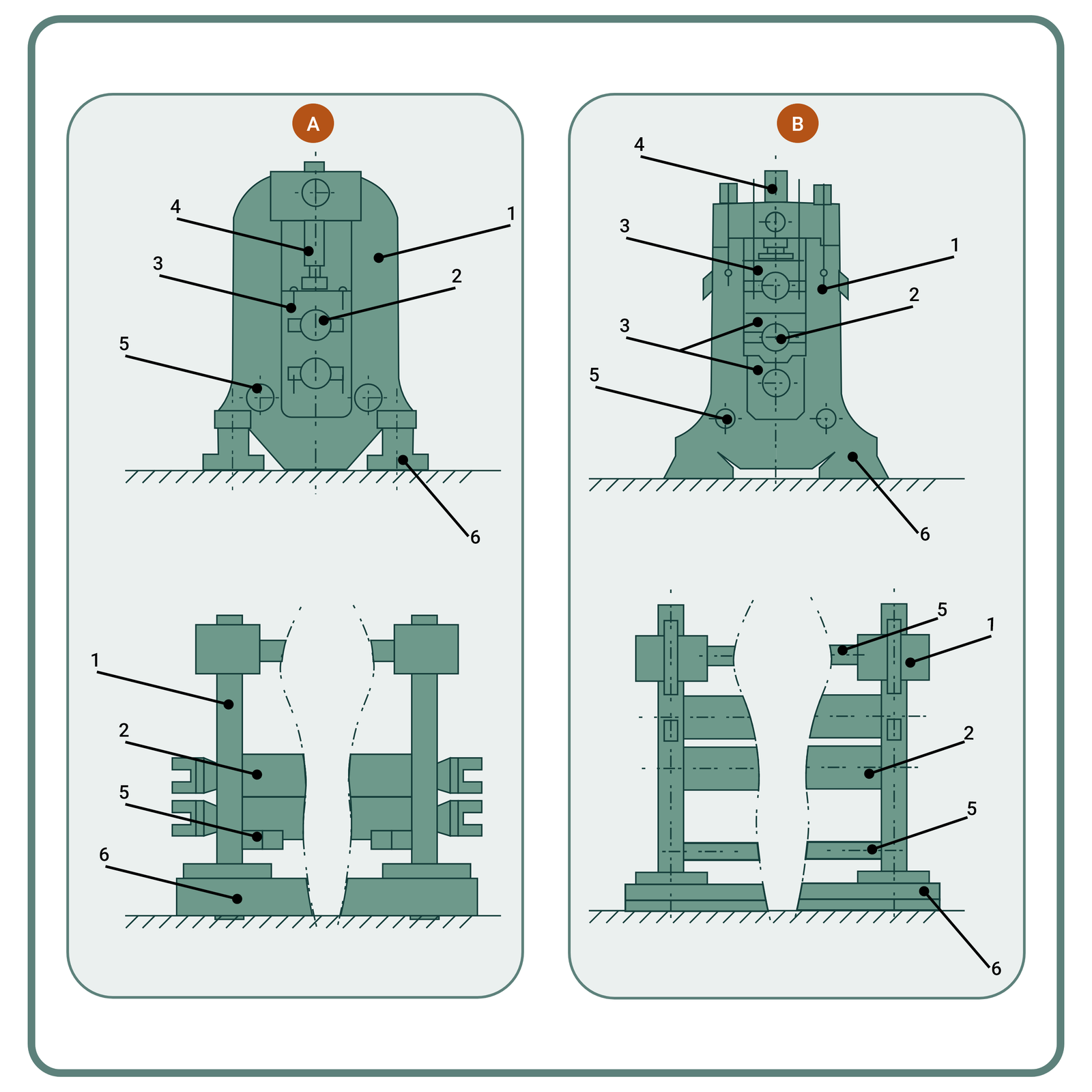 A

4
1
3
2
5
6

1
2
5
6

B

4
3
1
2
3
5
6

5
1
2
5
6