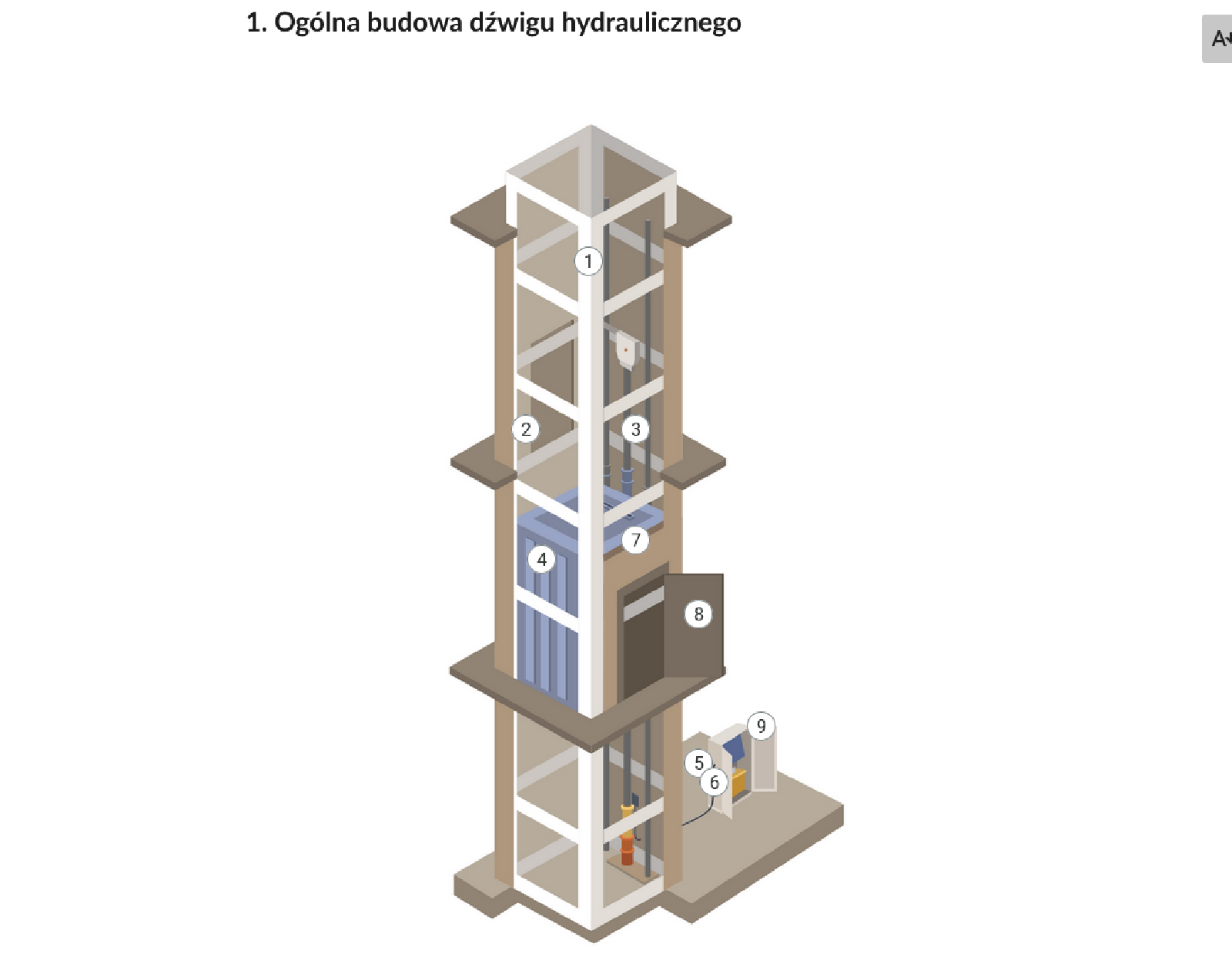 1. Ogólna budowa dźwigu hydraulicznego

A

1

2

3

7

4

8

9

5

6