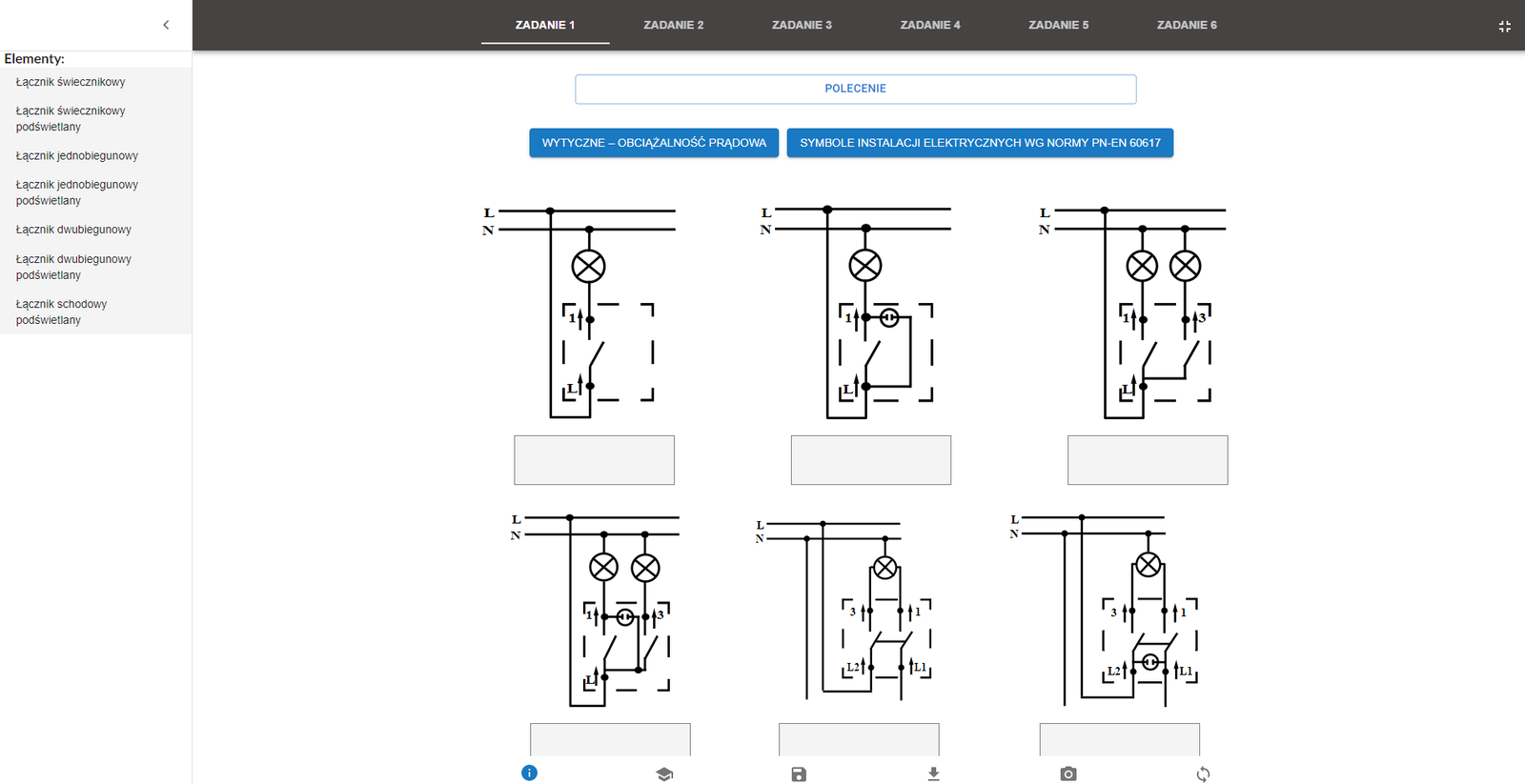 Elementy:

Łącznik świecznikowy

Łącznik świecznikowy podświetlany

Łącznik jednobiegunowy

Łącznik jednobiegunowy podświetlany

Łącznik dwubiegunowy

Łącznik dwubiegunowy podświetlany

Łącznik schodowy podświetlany

ZADANIE 1 ZADANIE 2 ZADANIE 3 ZADANIE 4 ZADANIE 5 ZADANIE 6

POLECENIE

WYTYCZNE – OBCIĄŻALNOŚĆ PRĄDOWA

SYMBOLE INSTALACJI ELEKTRYCZNYCH WG NORMY PN-EN 60617

L
N
1
L

L
N
1
L

L
N
1
3
L

L
N
1
3
L

L
N
3
1
L2
L1

L
N
3
1
L2
L1