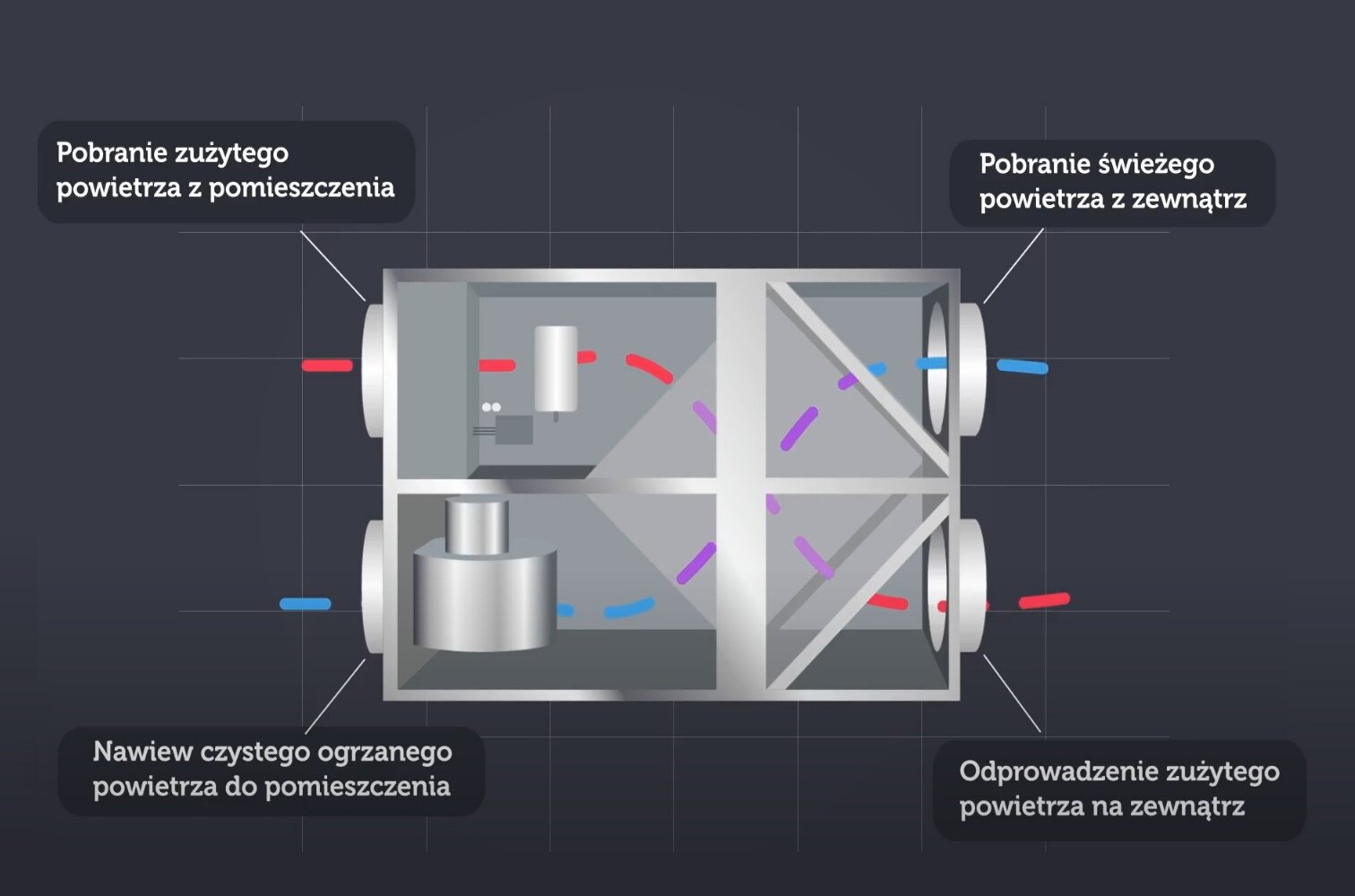 Pobranie zużytego powietrza z pomieszczenia

Pobranie świeżego powietrza z zewnątrz

Nawiew czystego ogrzanego powietrza do pomieszczenia

Odprowadzenie zużytego powietrza na zewnątrz