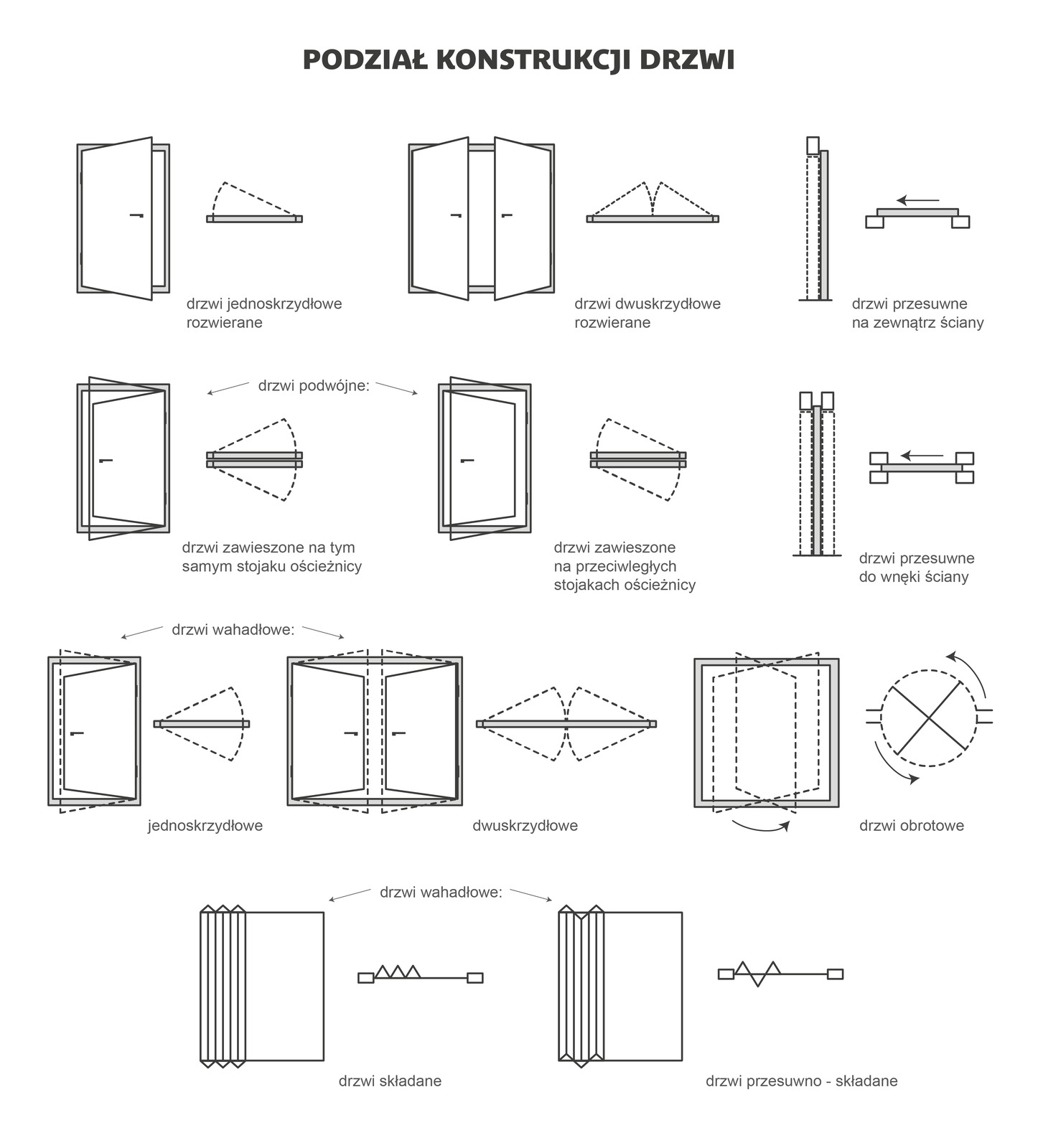 PODZIAŁ KONSTRUKCJI DRZWI

drzwi jednoskrzydłowe rozwierane

drzwi dwuskrzydłowe rozwierane

drzwi przesuwne na zewnątrz ściany

drzwi podwójne:

drzwi zawieszone na tym samym stojaku ościeżnicy

drzwi zawieszone na przeciwległych stojakach ościeżnicy

drzwi przesuwne do wnęki ściany

drzwi wahadłowe:

jednoskrzydłowe

dwuskrzydłowe

drzwi obrotowe

drzwi wahadłowe:

drzwi składane

drzwi przesuwno - składane