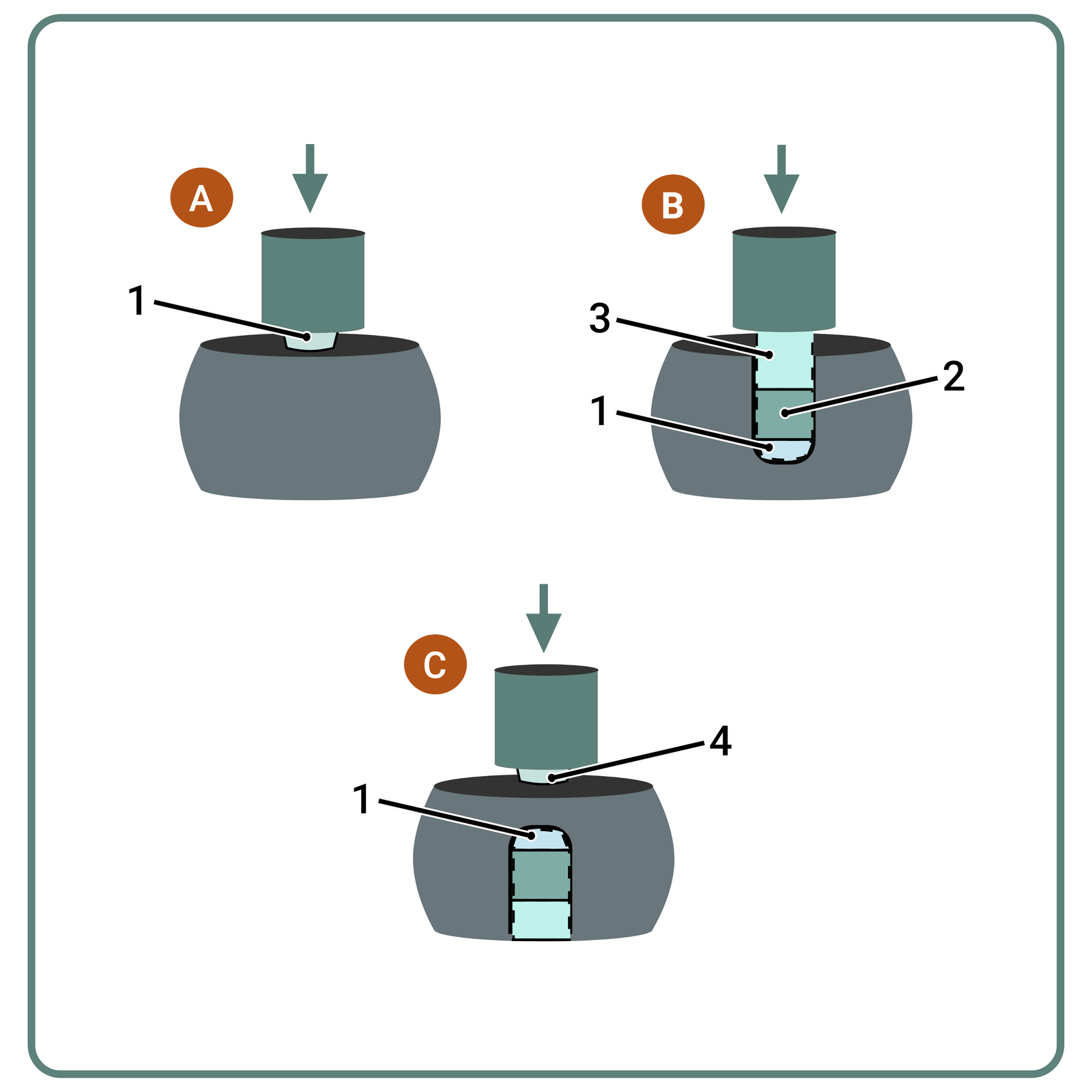 A

1

B

3

2

1

C

4

1