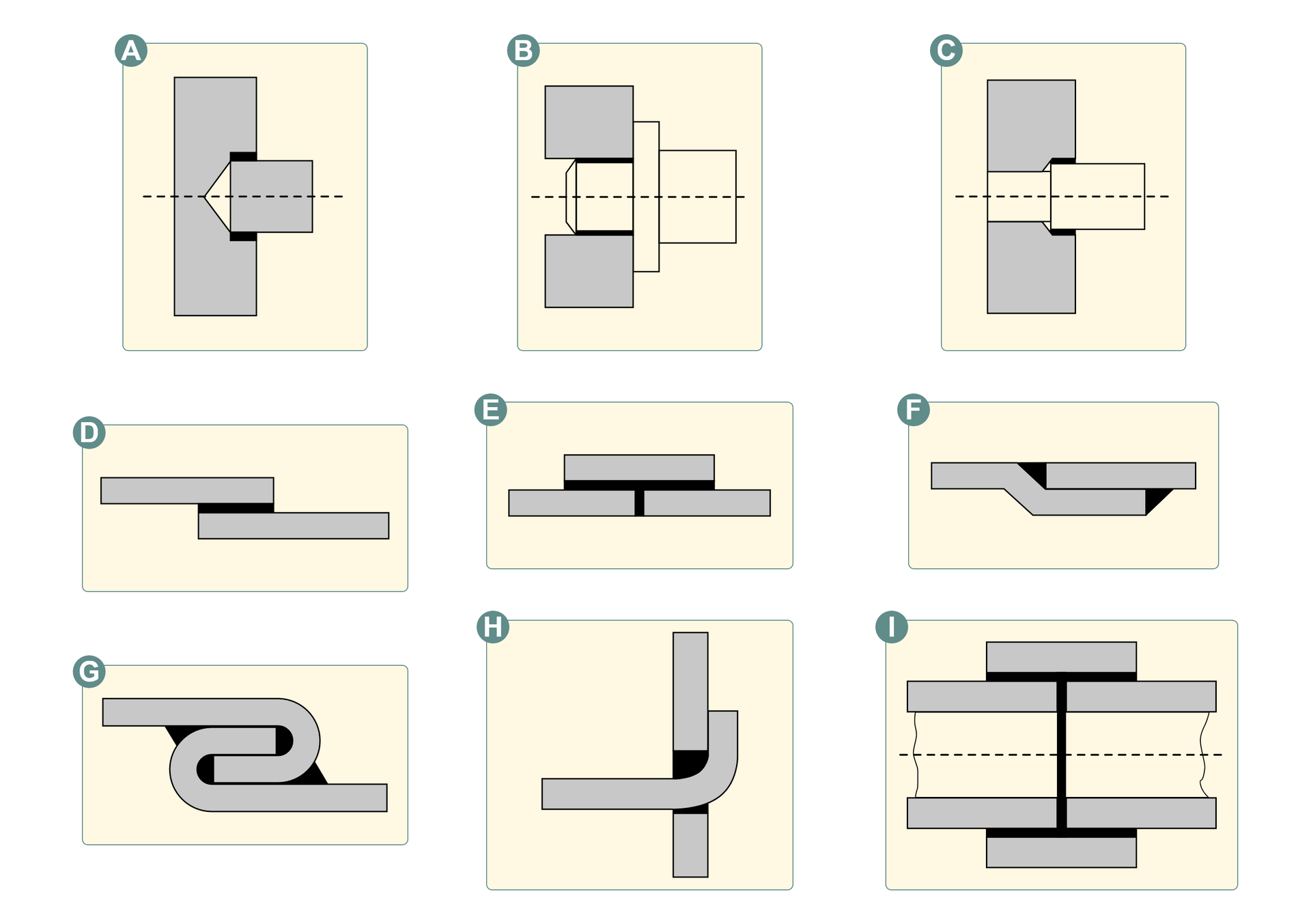 A

B

C

D

E

F

G

H

I