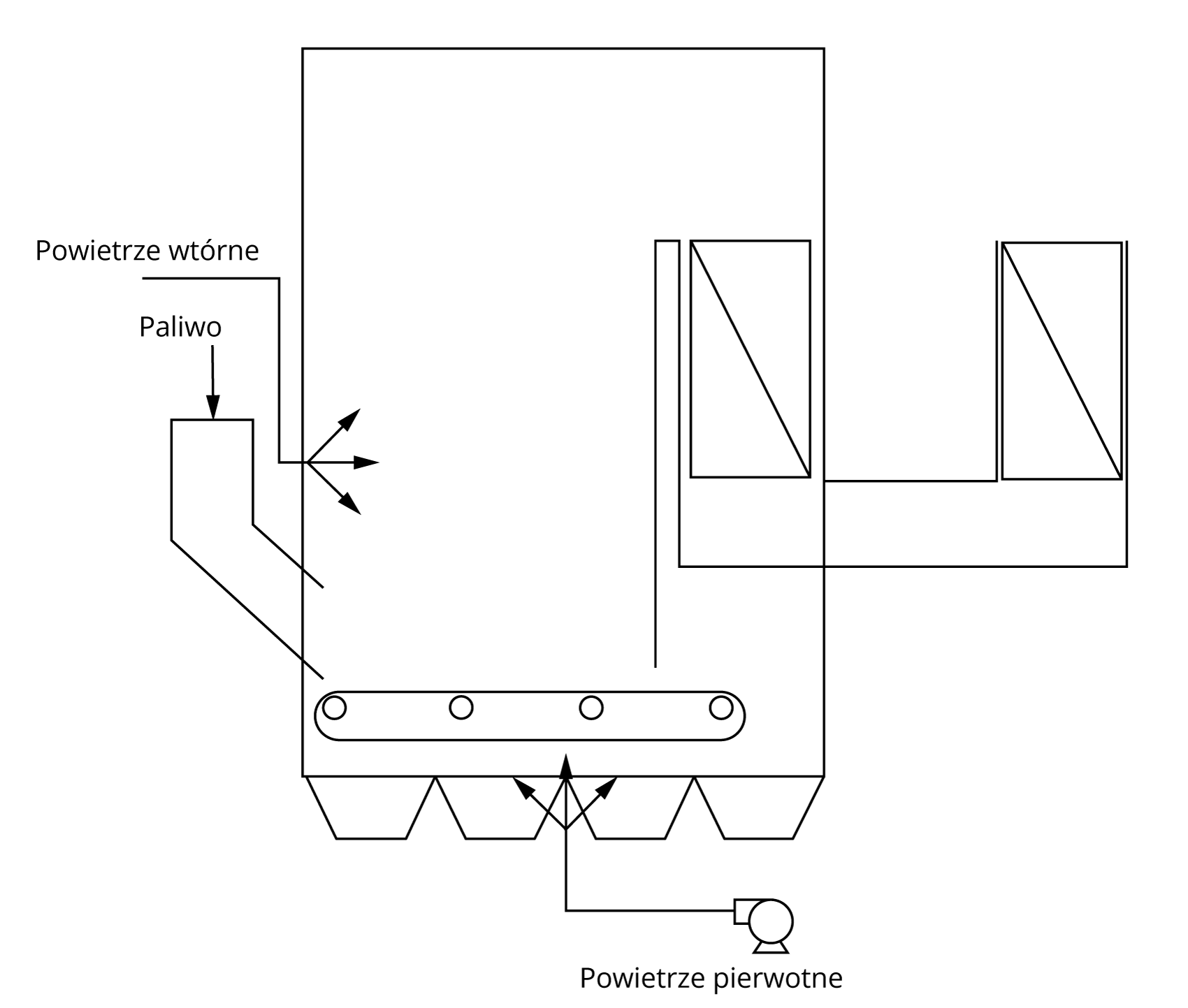 Powietrze wtórne

Paliwo

Powietrze pierwotne