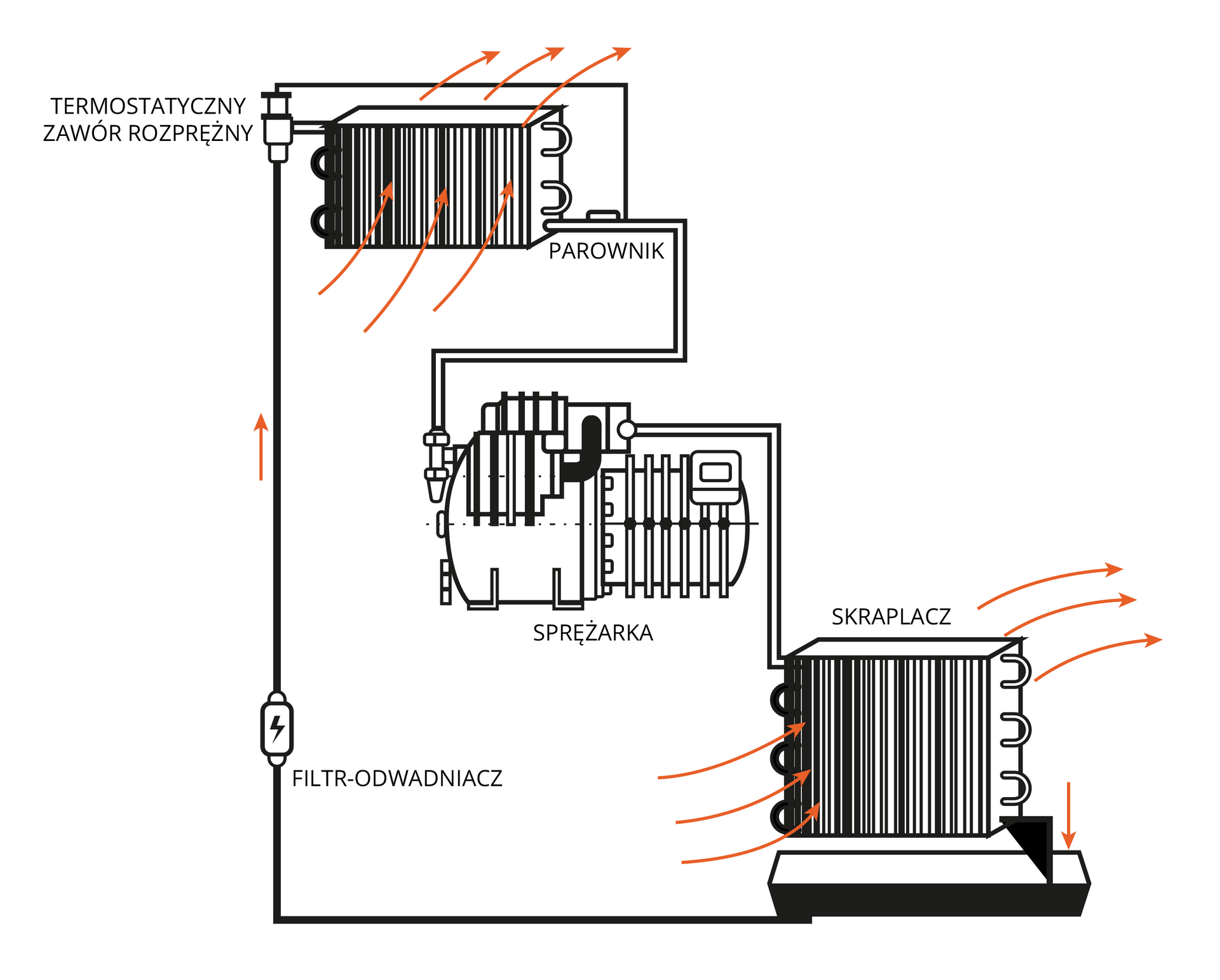 TERMOSTATYCZNY
ZAWÓR ROZPRĘŻNY

PAROWNIK

SPRĘŻARKA

SKRAPLACZ

FILTR-ODWADNIACZ