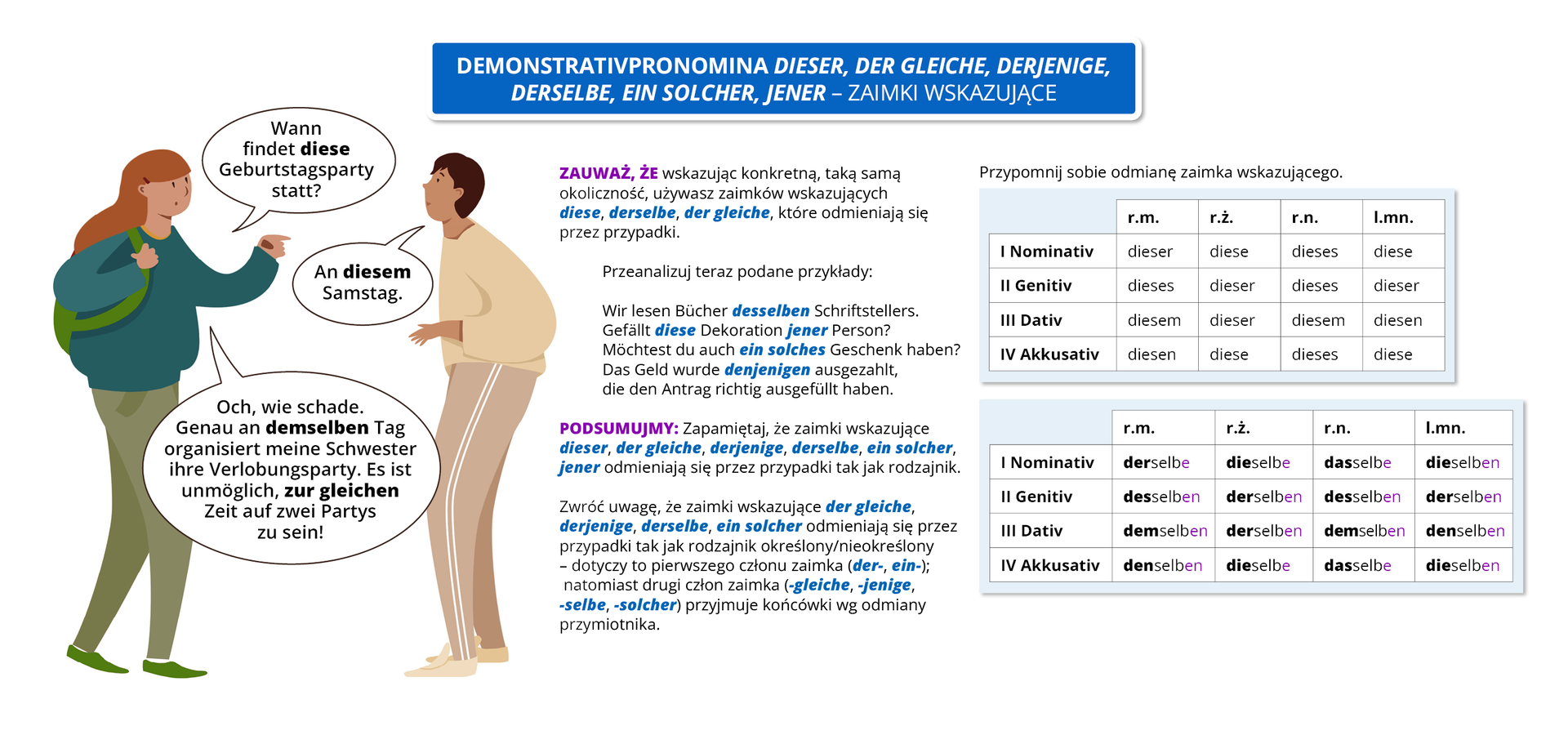 DEMONSTRATIVPRONOMINA DIESER, DER GLEICHE, DERJENIGE, DERSELBE, EIN SOLCHER, JENER – ZAIMKI WSKAZUJĄCE

Wann findet diese Geburtstagsparty statt?

An diesem Samstag.

Och, wie schade. Genau an demselben Tag organisiert meine Schwester ihre Verlobungsparty. Es ist unmöglich, zur gleichen Zeit auf zwei Partys zu sein!

ZAUWAŻ, ŻE wskazując konkretną, taką samą okoliczność, używasz zaimków wskazujących diese, derselbe, der gleiche, które odmieniają się przez przypadki.

Przeanalizuj teraz podane przykłady:

Wir lesen Bücher desselben Schriftstellers.
Gefällt diese Dekoration jener Person?
Möchtest du auch ein solches Geschenk haben?
Das Geld wurde denjenigen ausgezahlt, die den Antrag richtig ausgefüllt haben.

PODSUMUJMY: Zapamiętaj, że zaimki wskazujące dieser, der gleiche, derjenige, derselbe, ein solcher, jener odmieniają się przez przypadki tak jak rodzajnik.

Zwróć uwagę, że zaimki wskazujące der gleiche, derjenige, derselbe, ein solcher odmieniają się przez przypadki tak jak rodzajnik określony/nieokreślony – dotyczy to pierwszego członu zaimka (der-, ein-); natomiast drugi człon zaimka (-gleiche, -jenige, -selbe, -solcher) przyjmuje końcówki wg odmiany przymiotnika.

Przypomnij sobie odmianę zaimka wskazującego.

| | r.m. | r.ż. | r.n. | l.mn. |
|---|---|---|---|---|
| I Nominativ | dieser | diese | dieses | diese |
| II Genitiv | dieses | dieser | dieses | dieser |
| III Dativ | diesem | dieser | diesem | diesen |
| IV Akkusativ | diesen | diese | dieses | diese |

| | r.m. | r.ż. | r.n. | l.mn. |
|---|---|---|---|---|
| I Nominativ | derselbe | dieselbe | dasselbe | dieselben |
| II Genitiv | desselben | derselben | desselben | derselben |
| III Dativ | demselben | derselben | demselben | denselben |
| IV Akkusativ | denselben | dieselbe | dasselbe | dieselben |