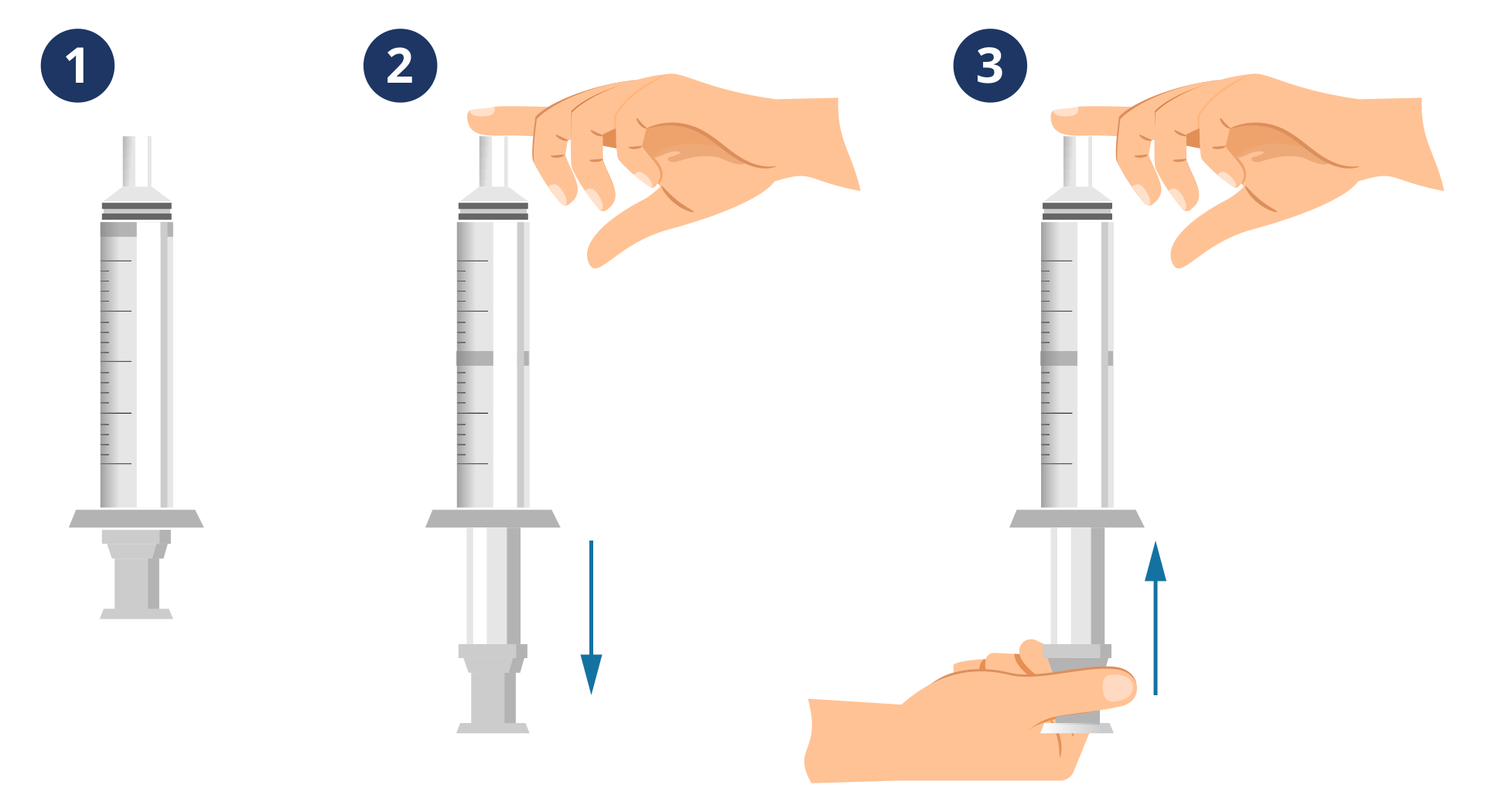 1

2

3