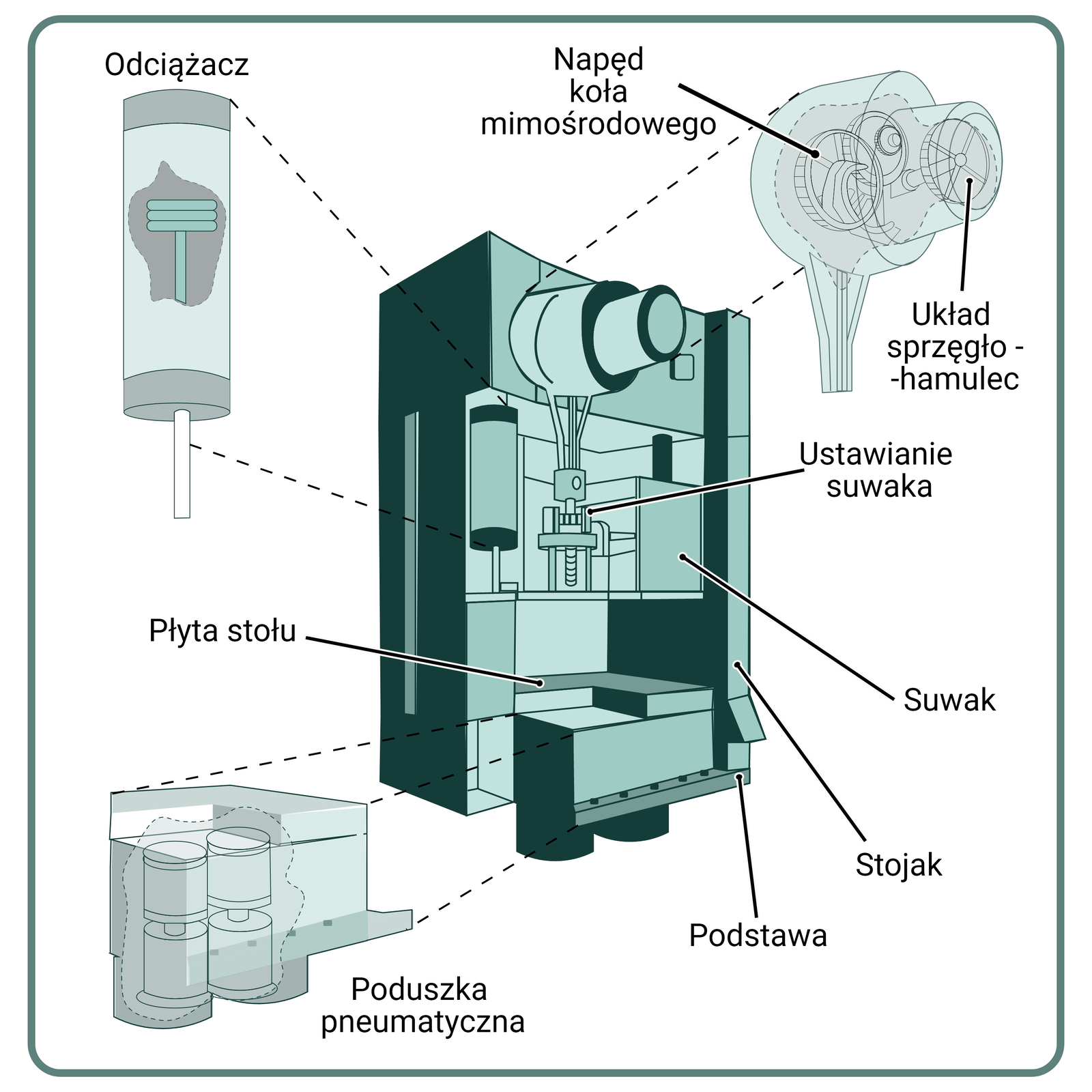 Odciążacz

Napęd koła mimośrodowego

Układ sprzęgło - -hamulec

Ustawianie suwaka

Płyta stołu

Suwak

Stojak

Podstawa

Poduszka pneumatyczna