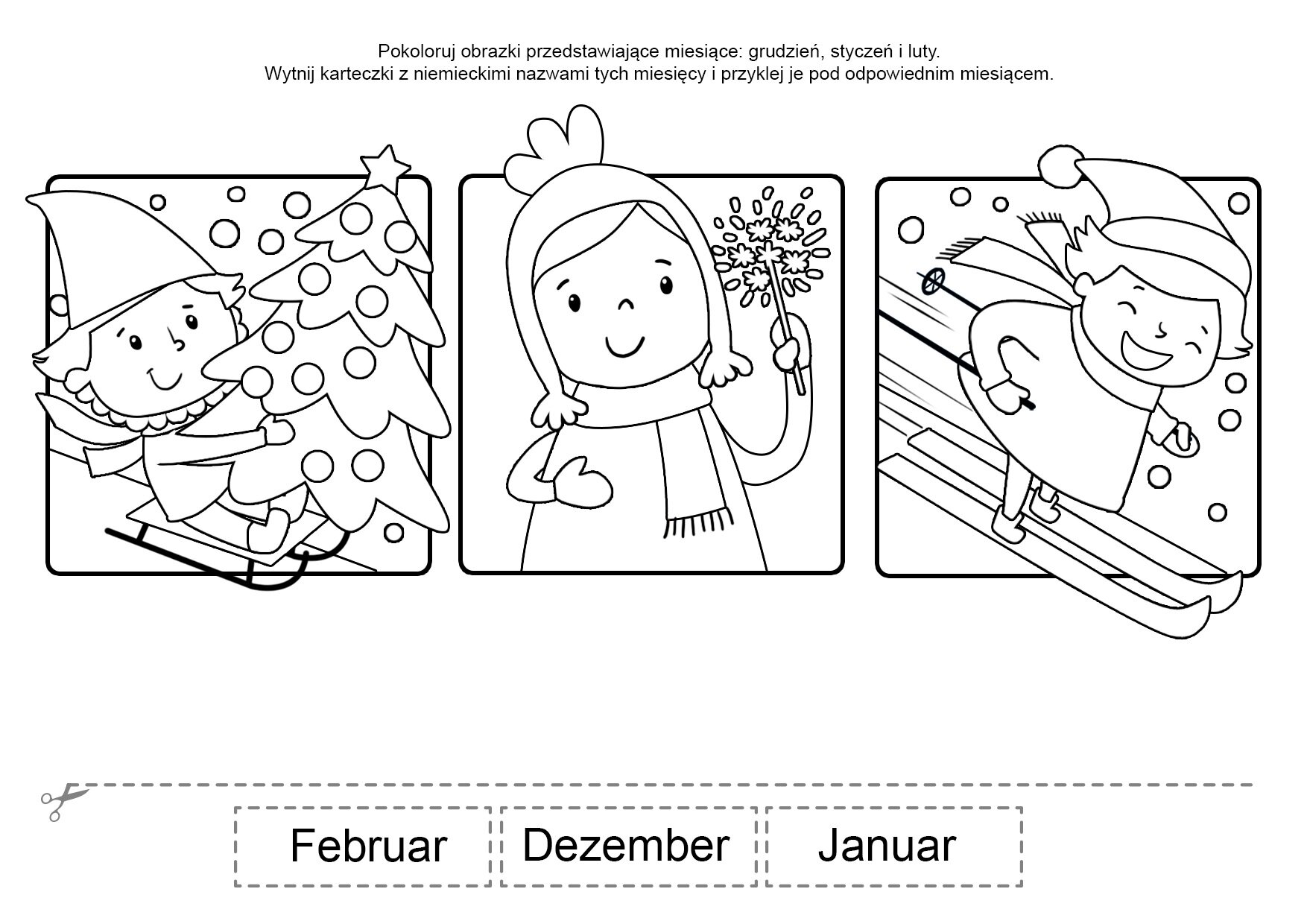 Pokoloruj obrazki przedstawiające miesiące: grudzień, styczeń i luty.
Wytnij karteczki z niemieckimi nazwami tych miesięcy i przyklej je pod odpowiednim miesiącem.

Februar

Dezember

Januar